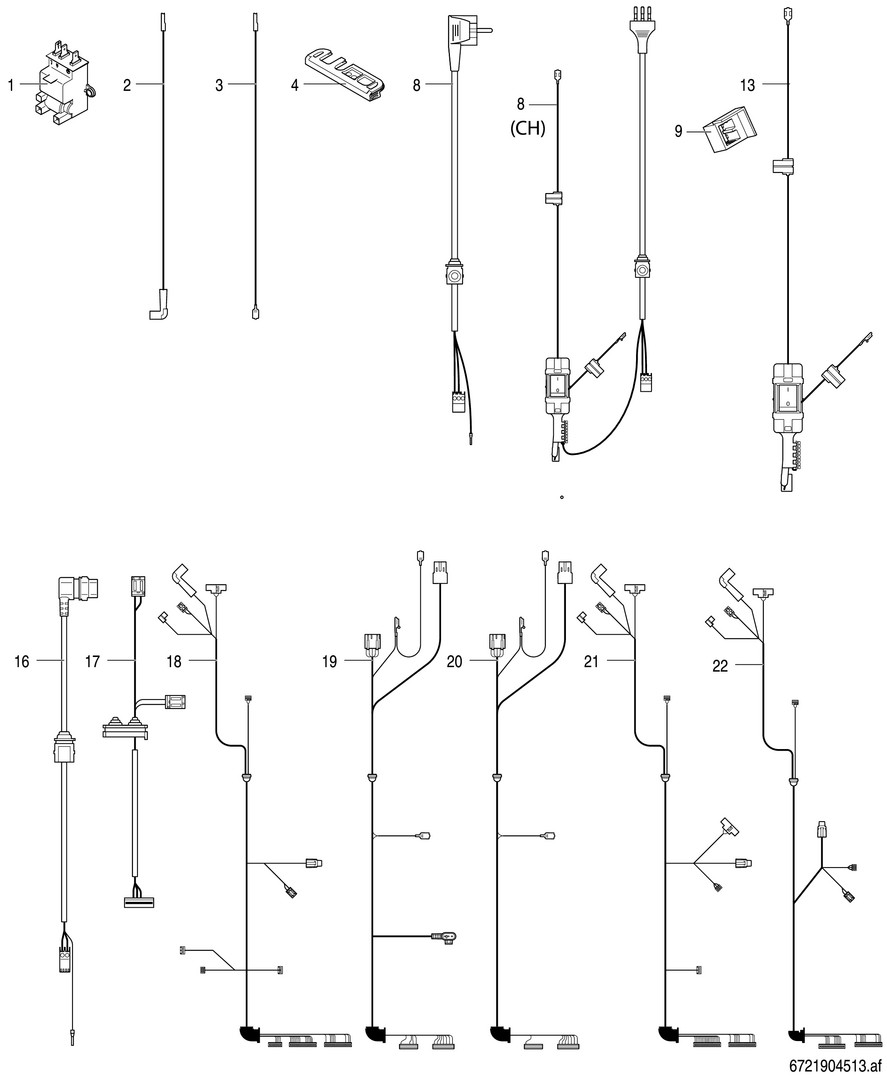 1
2
3
4
8
8
(CH)
9
13
16
17
18
19
20
21
22
6721904513.af