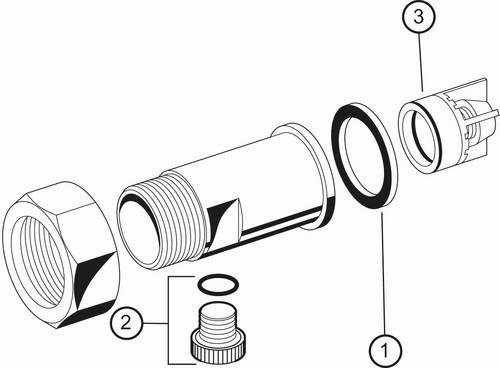 3
2
1