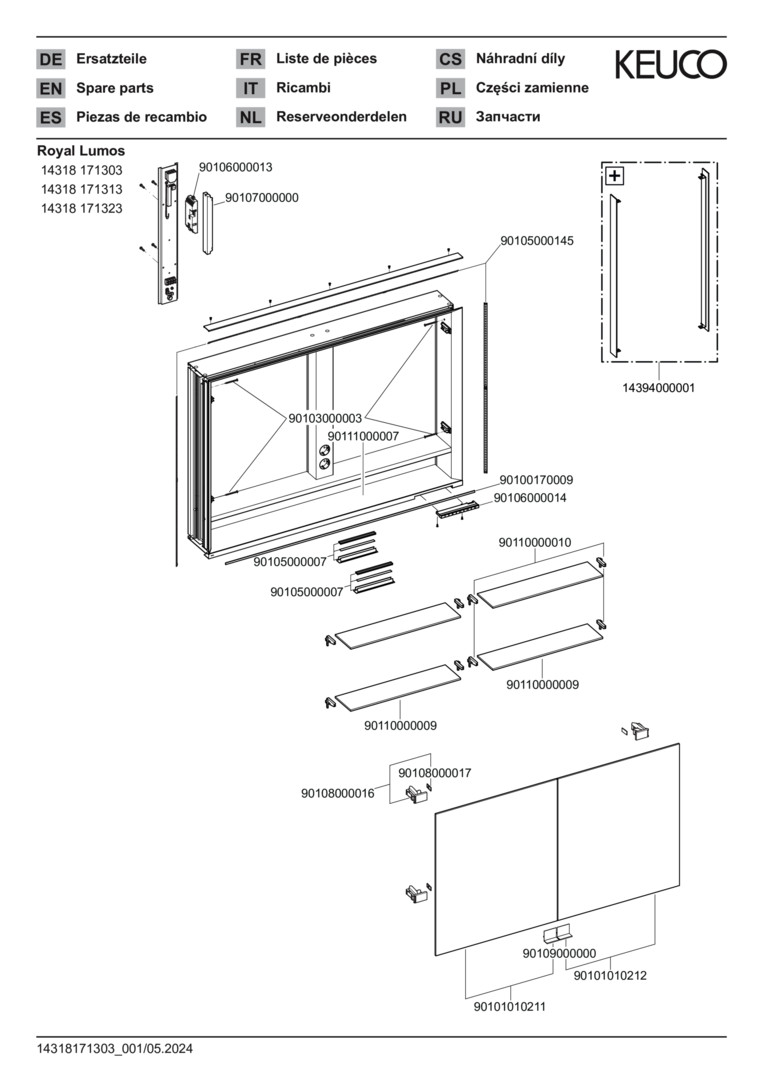 DE Ersatzteile
EN Spare parts
ES Piezas de recambio

FR Liste de pièces
IT Ricambi
NL Reserveonderdelen

CS Náhradní díly
PL Części zamienne
RU Запчасти

KEUCO

Royal Lumos
14318 171303
14318 171313
14318 171323

90106000013
90107000000
90105000145
14394000001
90103000003
90111000007
90100170009
90106000014
90105000007
90105000007
90110000010
90110000009
90110000009
90108000017
90108000016
90109000000
90101010212
90101010211

14318171303_001/05.2024