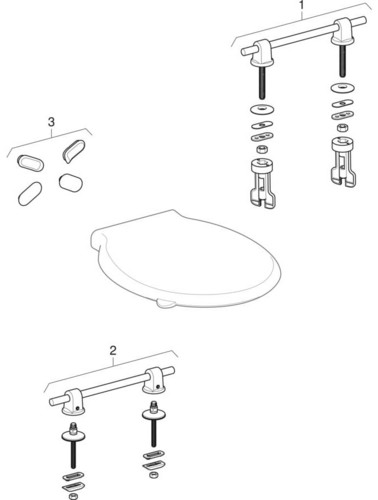 1

3

2