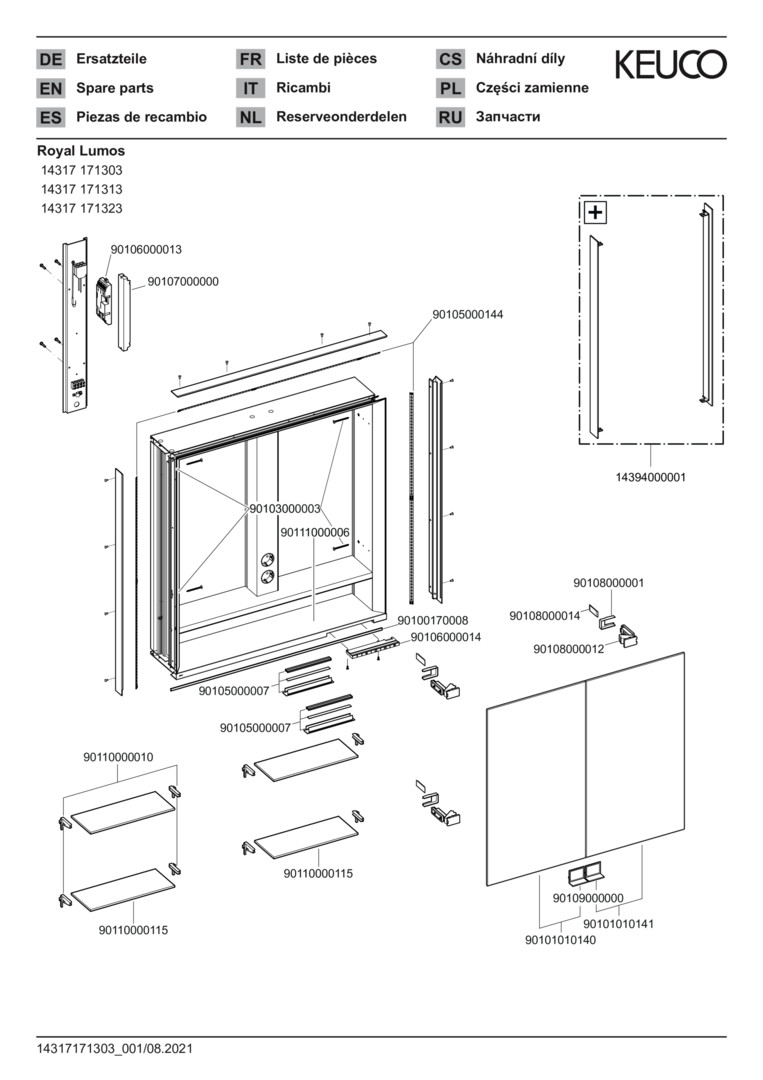 DE Ersatzteile
EN Spare parts
ES Piezas de recambio
FR Liste de pièces
IT Ricambi
NL Reserveonderdelen
CS Náhradní díly
PL Części zamienne
RU Запчасти
KEUCO

Royal Lumos
14317 171303
14317 171313
14317 171323

90106000013
90107000000
90105000144
+
14394000001
90103000003
90111000006
90100170008
90106000014
90108000001
90108000014
90108000012
90105000007
90105000007
90110000010
90110000115
90110000115
90109000000
90101010141
90101010140

14317171303_001/08.2021