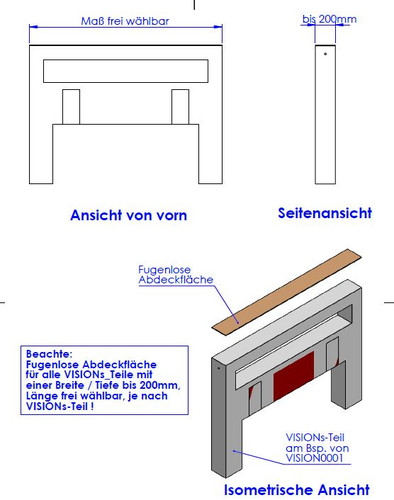 Maß frei wählbar

bis 200mm

Ansicht von vorn

Seitenansicht

Fugenlose Abdeckfläche

Beachte:
Fugenlose Abdeckfläche für alle VISIONs_Teile mit einer Breite / Tiefe bis 200mm, Länge frei wählbar, je nach VISIONs-Teil !

VISIONs-Teil am Bsp. von VISION0001

Isometrische Ansicht