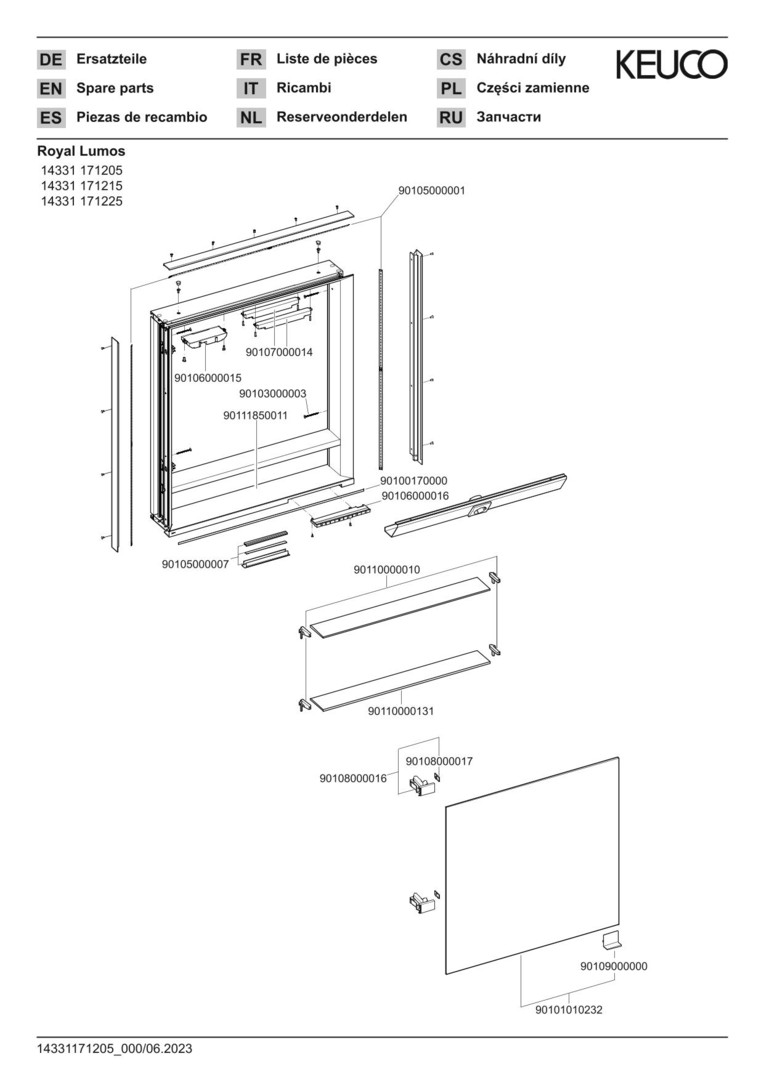 DE Ersatzteile
EN Spare parts
ES Piezas de recambio
FR Liste de pièces
IT Ricambi
NL Reserveonderdelen
CS Náhradní díly
PL Części zamienne
RU Запчасти
KEUCO

Royal Lumos
14331 171205
14331 171215
14331 171225

90105000001
90107000014
90106000015
90103000003
90111850011
90100170000
90106000016
90105000007
90110000010
90110000131
90108000017
90108000016
90109000000
90101010232

14331171205_000/06.2023