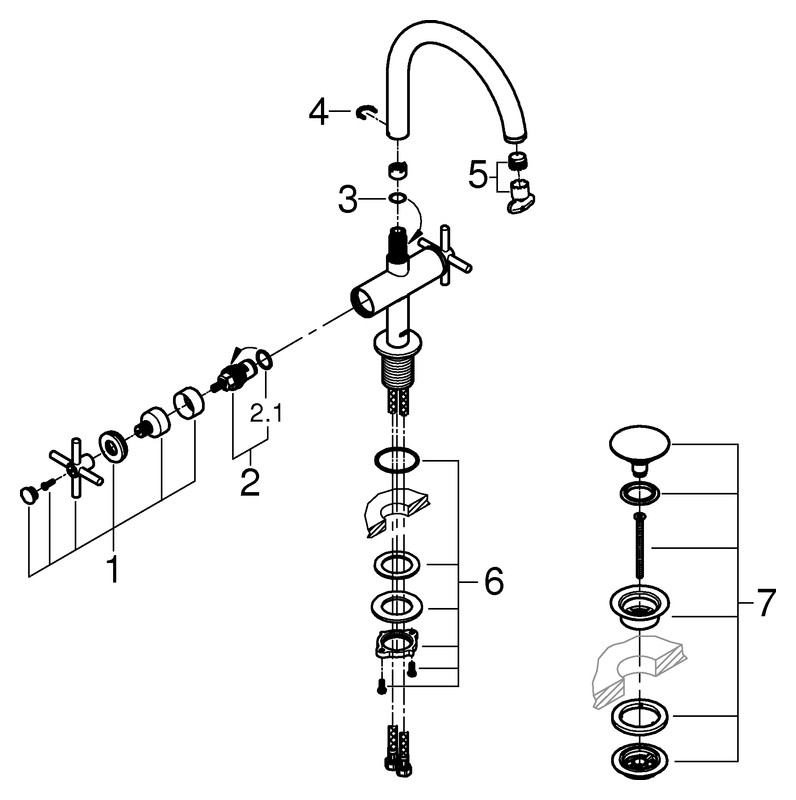 4
5
3
2.1
2
1
6
7