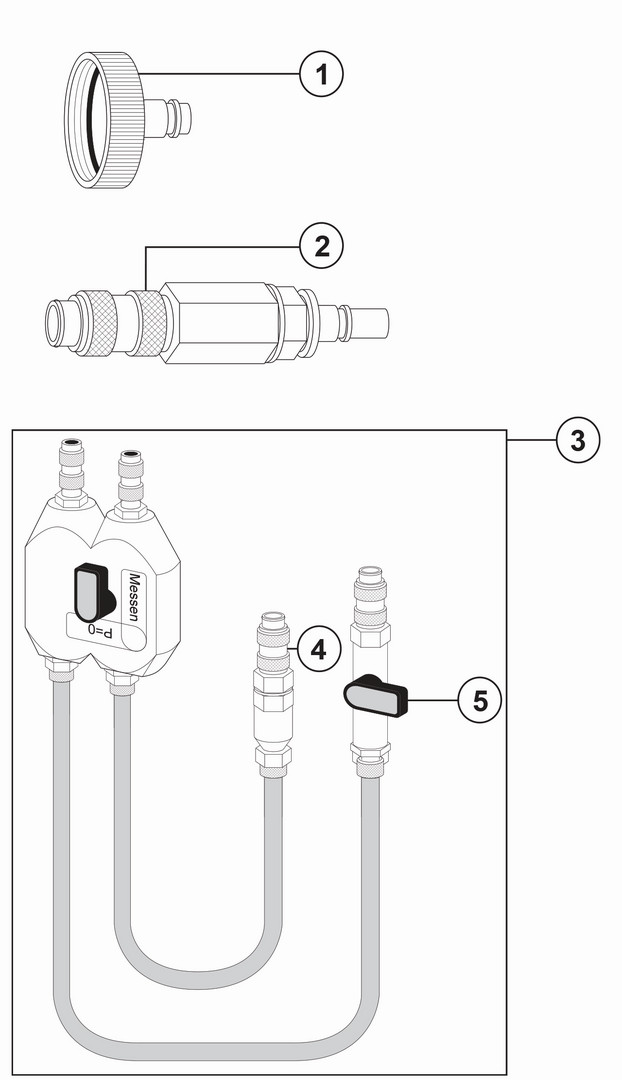 1

2

3

Messen

P=0

4

5