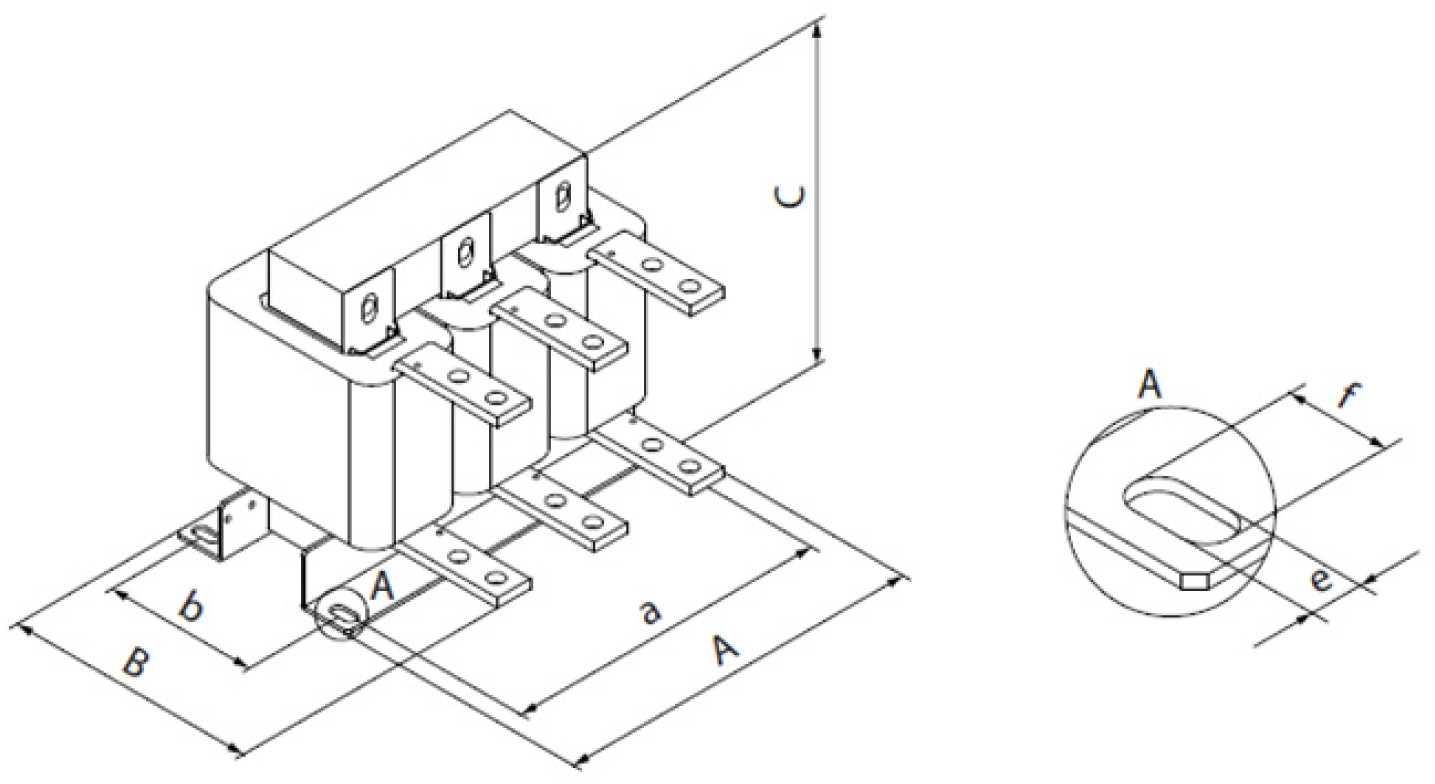 C

A

b

B

a

A

A

f

e