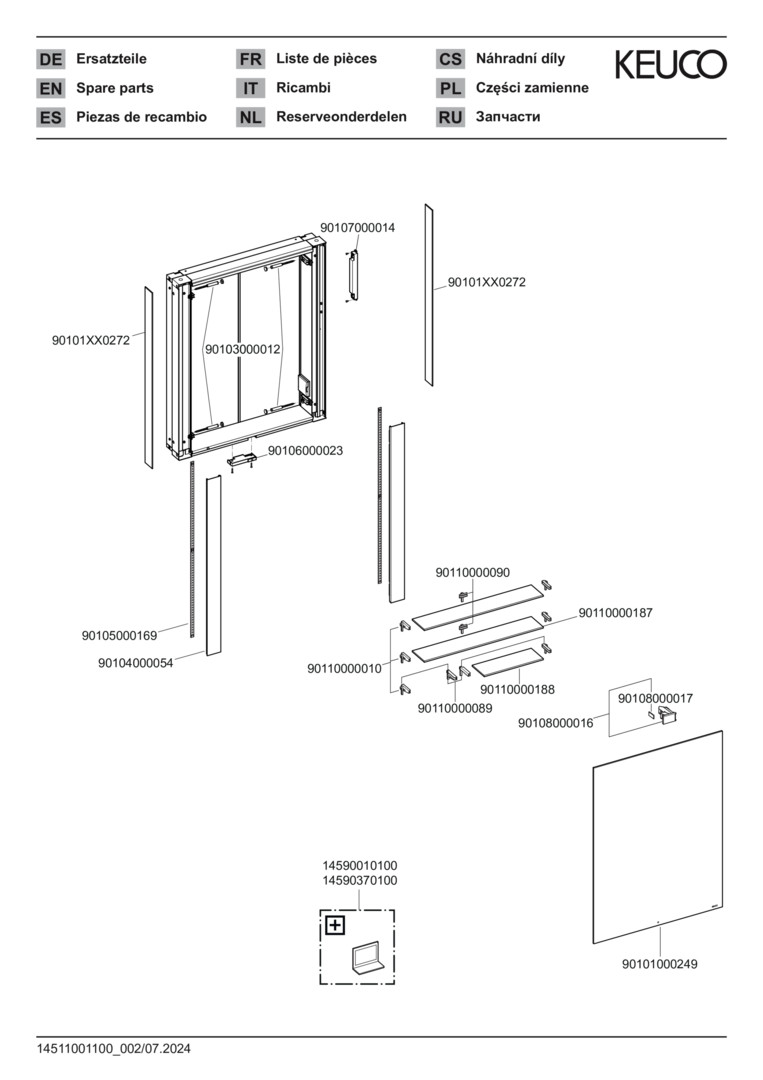 DE Ersatzteile
EN Spare parts
ES Piezas de recambio
FR Liste de pièces
IT Ricambi
NL Reserveonderdelen
CS Náhradní díly
PL Części zamienne
RU Запчасти

KEUCO

90107000014
90101XX0272
90101XX0272
90103000012
90106000023
90105000169
90104000054
90110000090
90110000187
90110000010
90110000188
90110000089
90108000017
90108000016
14590010100
14590370100
90101000249

14511001100_002/07.2024