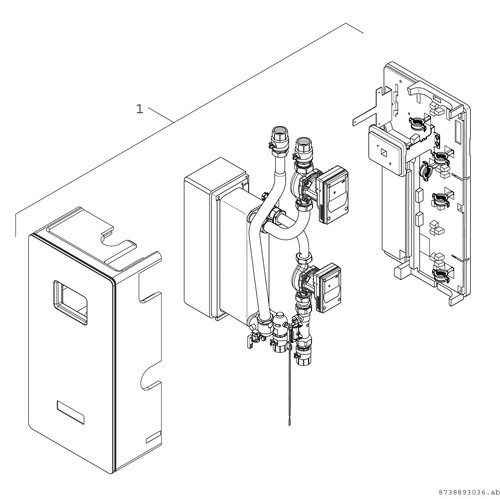 1

8738893036.ab