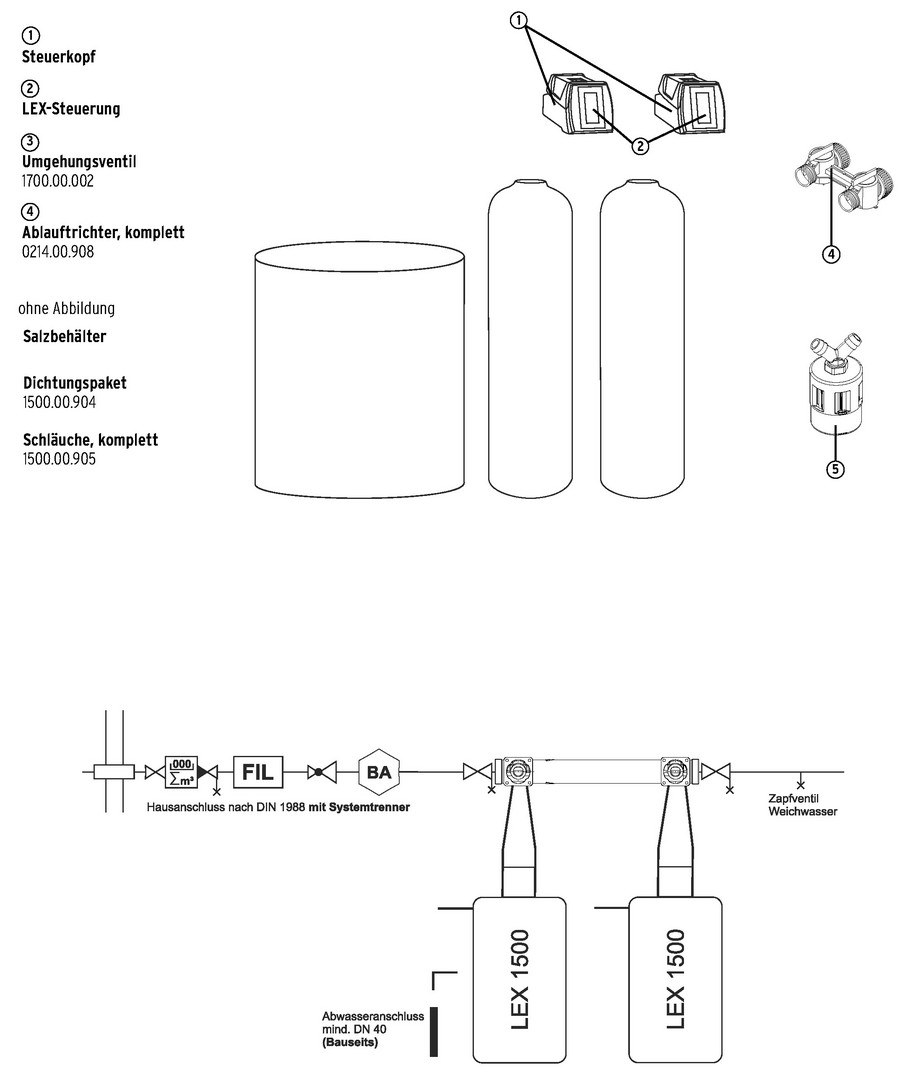 ①
Steuerkopf

②
LEX-Steuerung

③
Umgehungsventil
1700.00.002

④
Ablauftrichter, komplett
0214.00.908

ohne Abbildung

Salzbehälter

Dichtungspaket
1500.00.904

Schläuche, komplett
1500.00.905

①

②

④

⑤

000
$\sum m^3$

FIL

BA

Hausanschluss nach DIN 1988 **mit Systemtrenner**

Zapfventil
Weichwasser

LEX 1500

LEX 1500

Abwasseranschluss
mind. DN 40
**(Bauseits)**