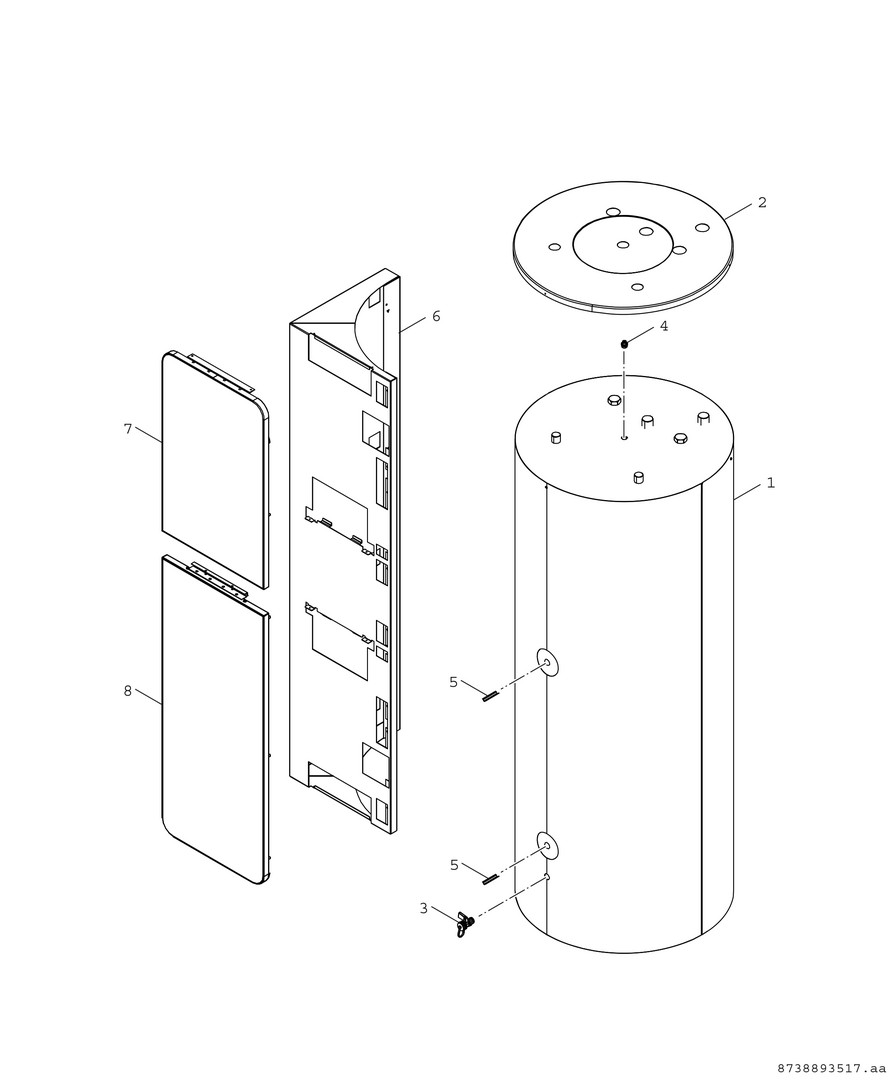 2

6

4

7

1

8

5

5

3

8738893517.aa