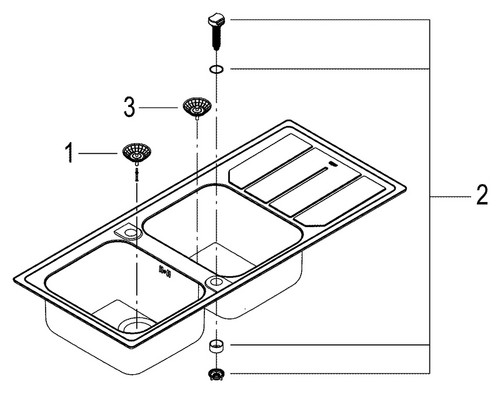 3
1
2