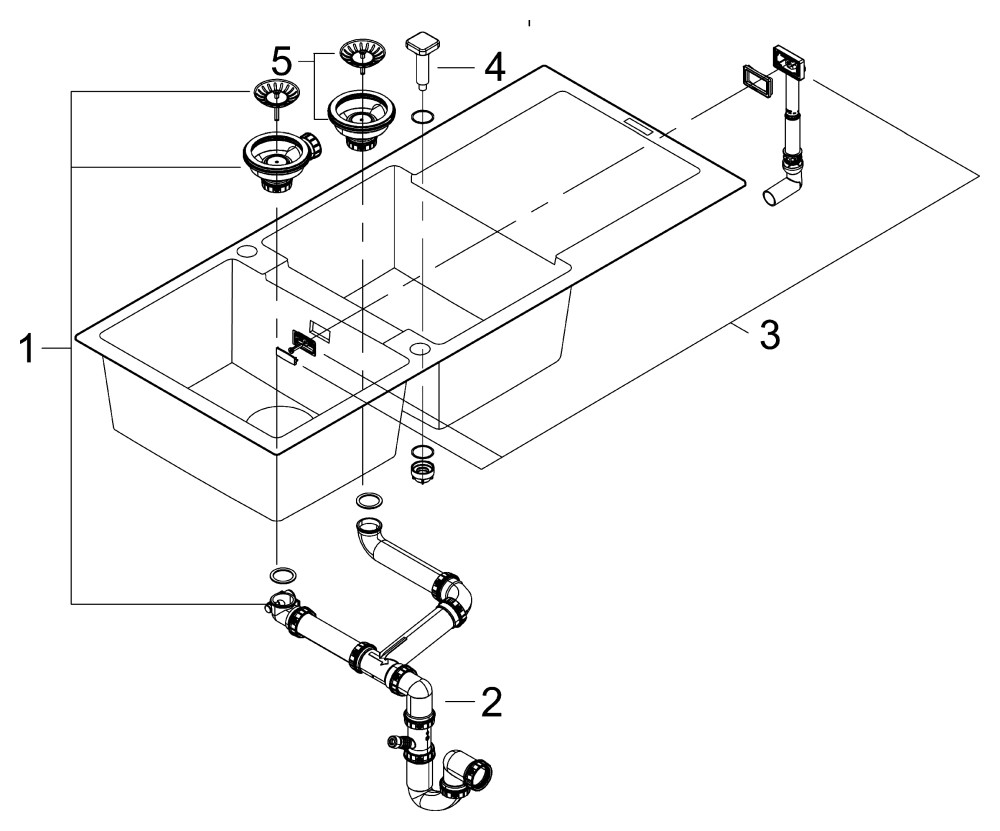 5
4
1
3
2