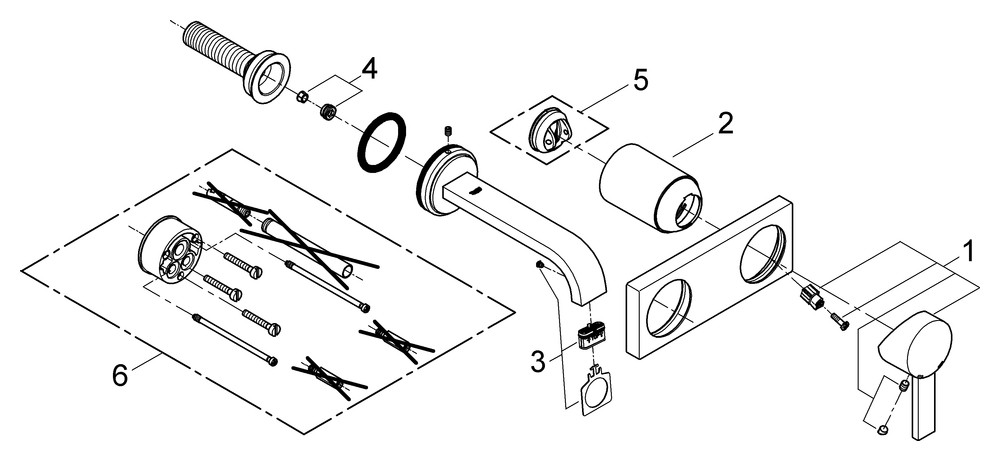 4
5
2
1
3
6