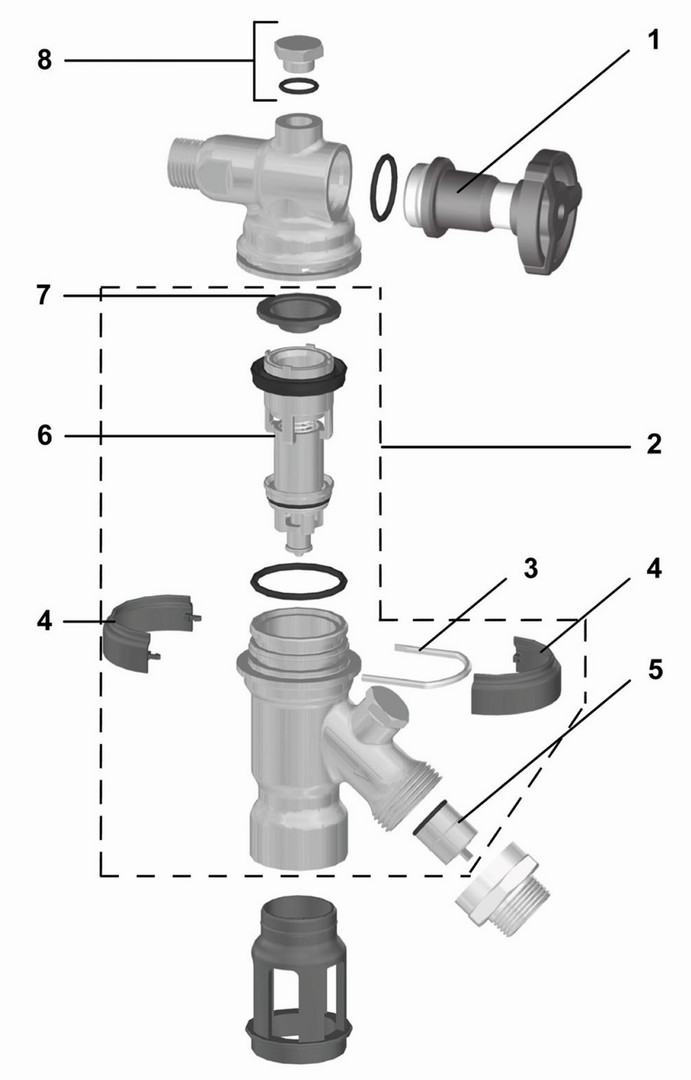 8
1
7
6
2
3
4
4
5