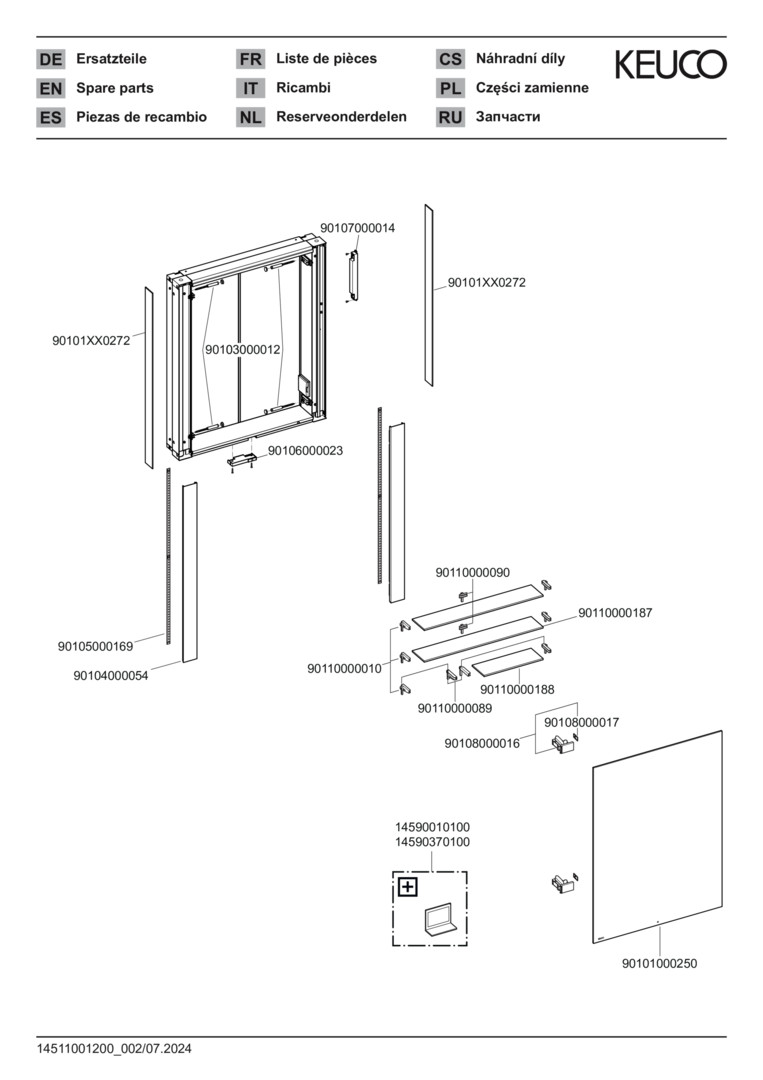 DE Ersatzteile
EN Spare parts
ES Piezas de recambio
FR Liste de pièces
IT Ricambi
NL Reserveonderdelen
CS Náhradní díly
PL Części zamienne
RU Запчасти
KEUCO

90107000014
90101XX0272
90101XX0272
90103000012
90106000023
90110000090
90110000187
90105000169
90104000054
90110000010
90110000188
90110000089
90108000017
90108000016
14590010100
14590370100
90101000250

14511001200_002/07.2024