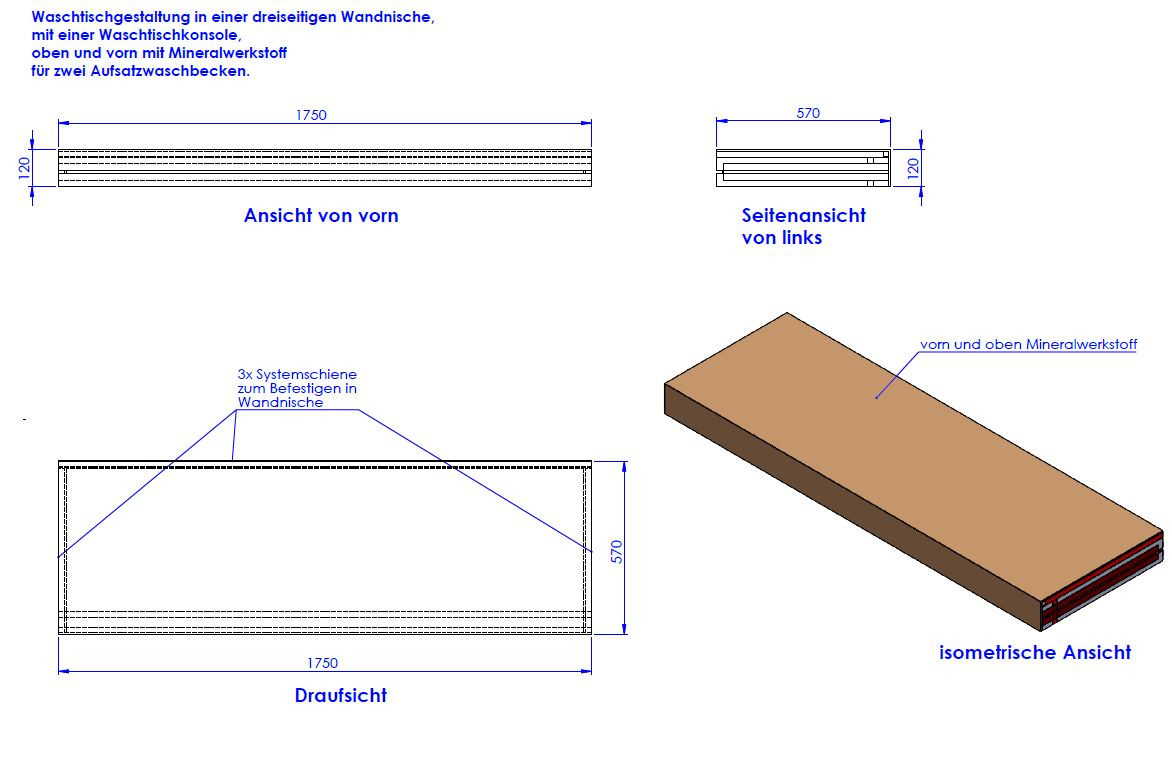 Waschtischgestaltung in einer dreiseitigen Wandnische,
mit einer Waschtischkonsole,
oben und vorn mit Mineralwerkstoff
für zwei Aufsatzwaschbecken.

1750

120

Ansicht von vorn

570

120

Seitenansicht
von links

3x Systemschiene
zum Befestigen in
Wandnische

570

1750

Draufsicht

vorn und oben Mineralwerkstoff

isometrische Ansicht