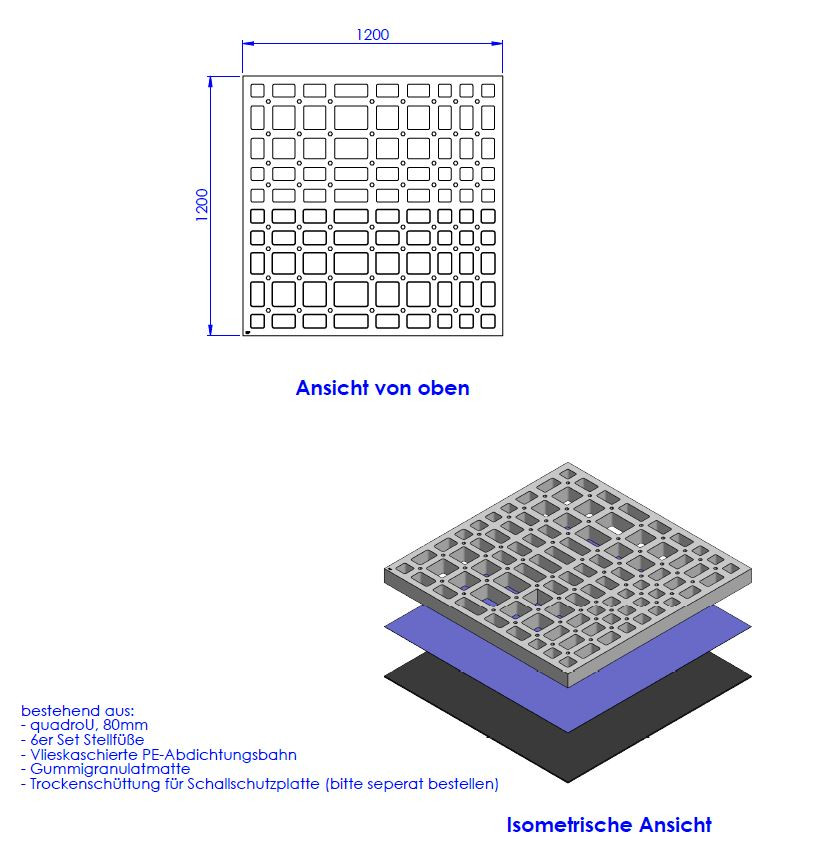 1200

1200

Ansicht von oben

bestehend aus:
- quadroU, 80mm
- 6er Set Stellfüße
- Vlieskaschierte PE-Abdichtungsbahn
- Gummigranulatmatte
- Trockenschüttung für Schallschutzplatte (bitte seperat bestellen)

Isometrische Ansicht