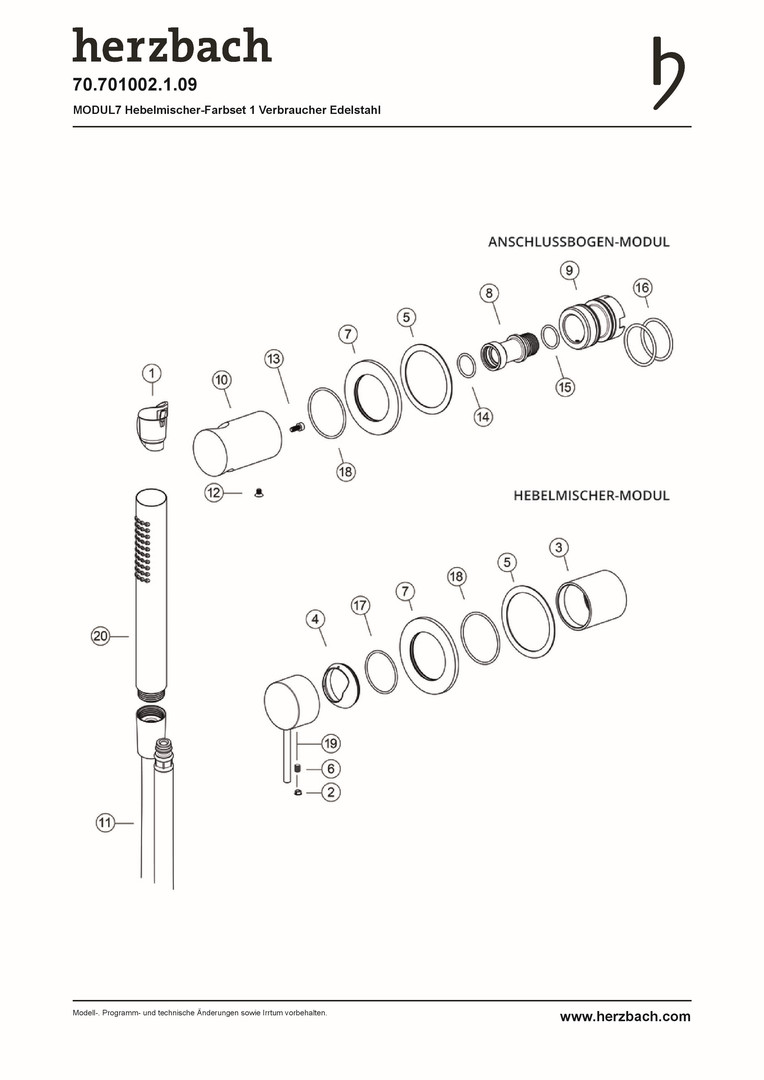 herzbach

70.701002.1.09

MODUL7 Hebelmischer-Farbset 1 Verbraucher Edelstahl

ANSCHLUSSBOGEN-MODUL

9
8
16
5
7
13
1
10
15
14
18
12

HEBELMISCHER-MODUL

3
5
18
7
17
4
20
19
6
2
11

Modell-, Programm- und technische Änderungen sowie Irrtum vorbehalten.

www.herzbach.com