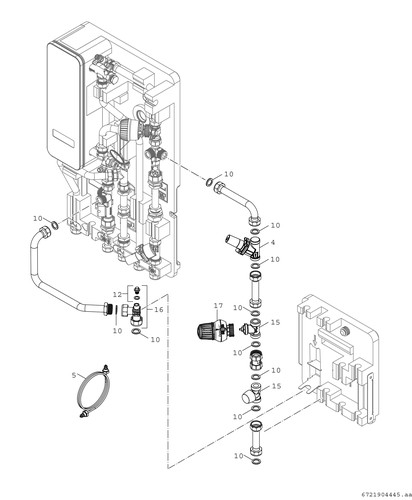 10
10
10
4
10
12
16
10
10
17
10
15
10
10
15
5
10
10
6721904445.aa