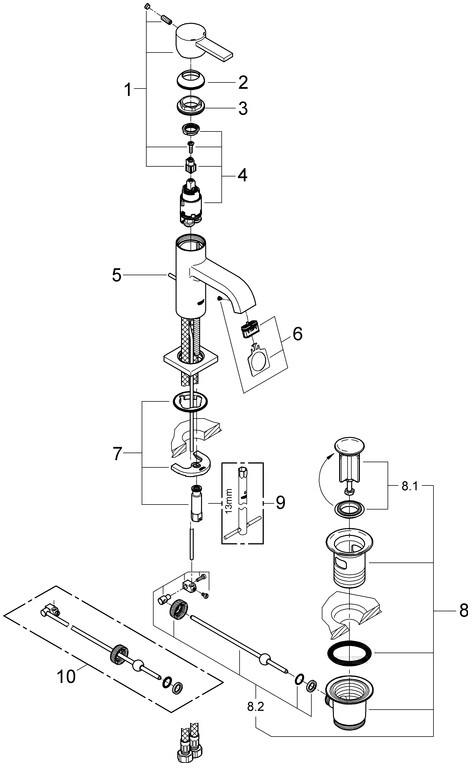 1
2
3
4
5
6
7
13mm
9
8.1
8
10
8.2