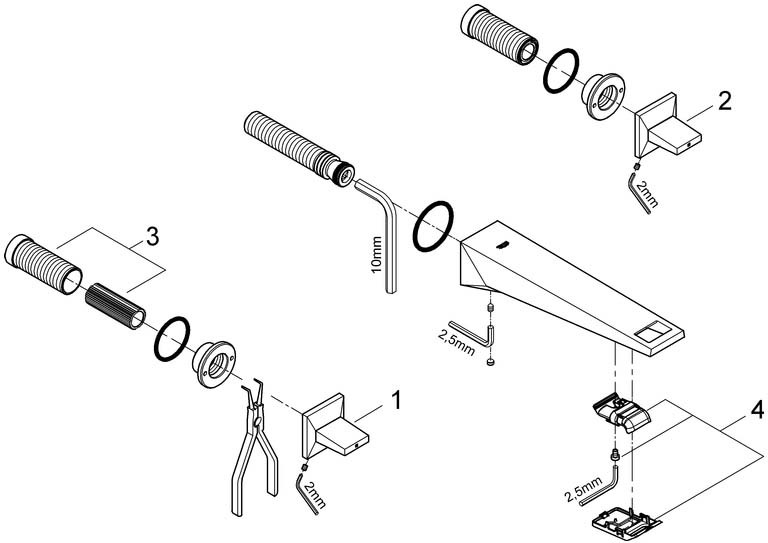 2
2mm
10mm
3
2,5mm
1
2mm
4
2,5mm