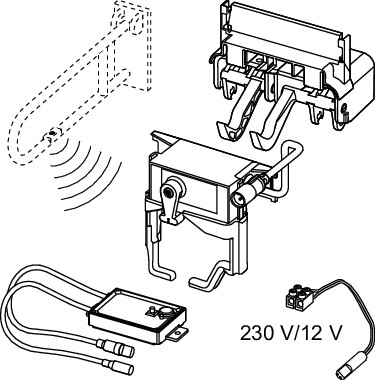 230 V/12 V