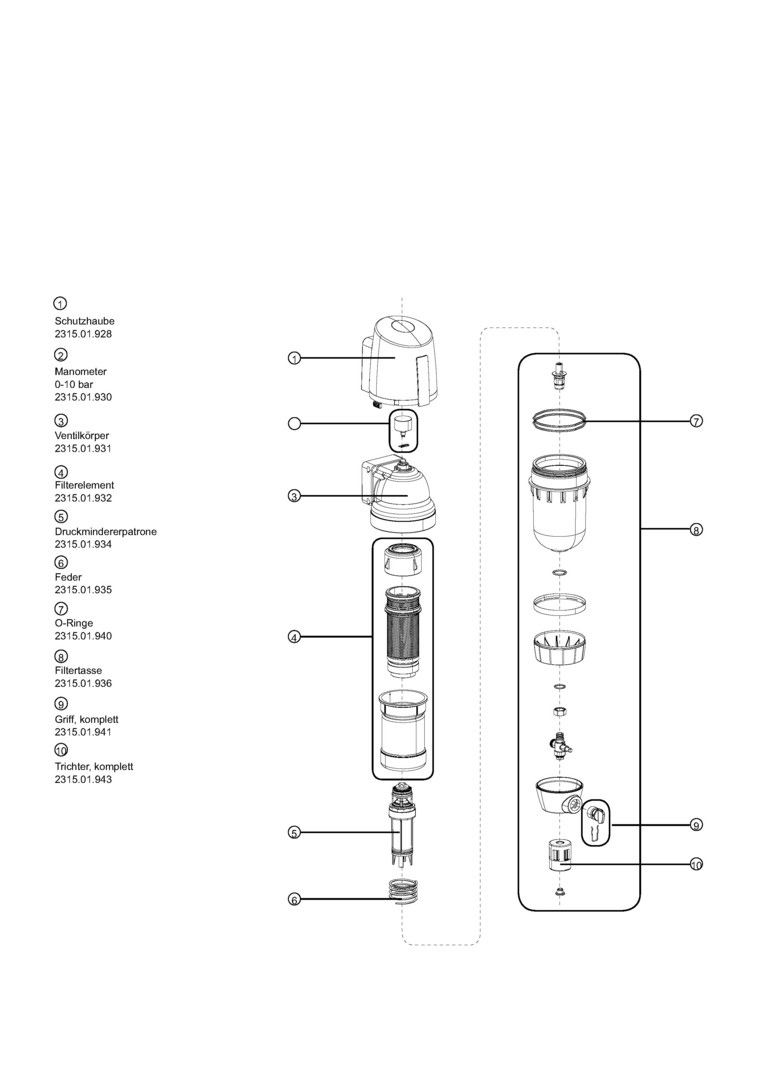 1
Schutzhaube
2315.01.928

2
Manometer
0-10 bar
2315.01.930

3
Ventilkörper
2315.01.931

4
Filterelement
2315.01.932

5
Druckmindererpatrone
2315.01.934

6
Feder
2315.01.935

7
O-Ringe
2315.01.940

8
Filtertasse
2315.01.936

9
Griff, komplett
2315.01.941

10
Trichter, komplett
2315.01.943

1
3
4
5
6
7
8
9
10