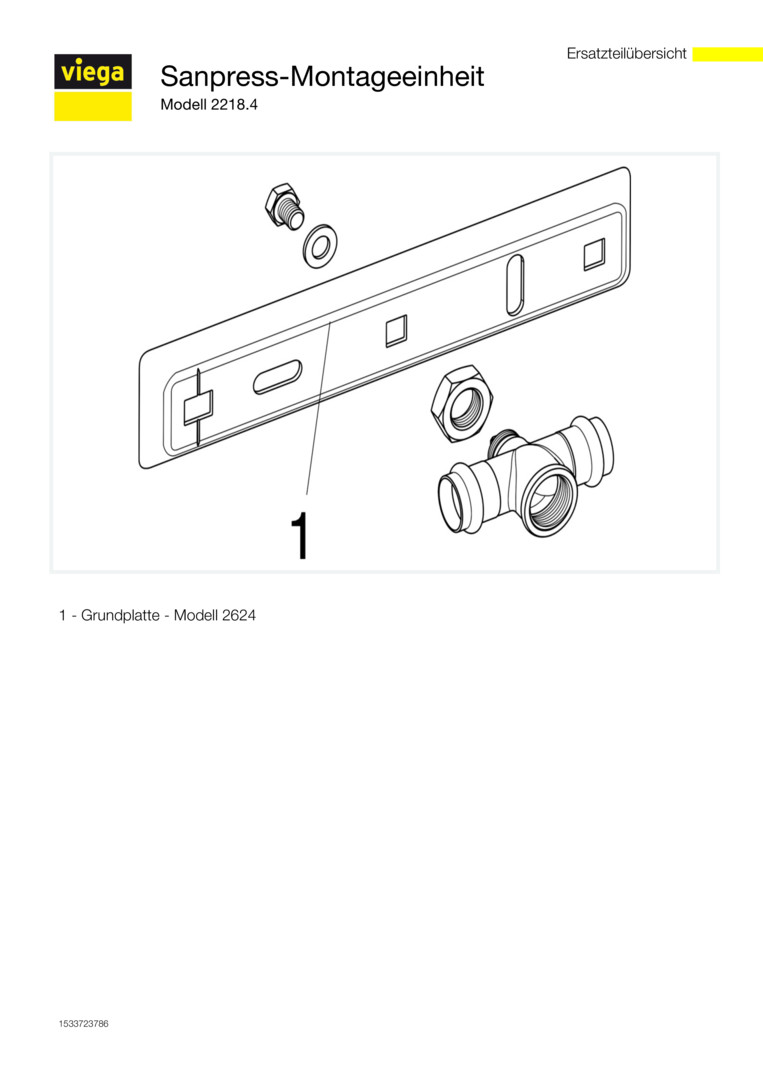 viega

Ersatzteilübersicht

Sanpress-Montageeinheit
Modell 2218.4

1

1 - Grundplatte - Modell 2624

1533723786