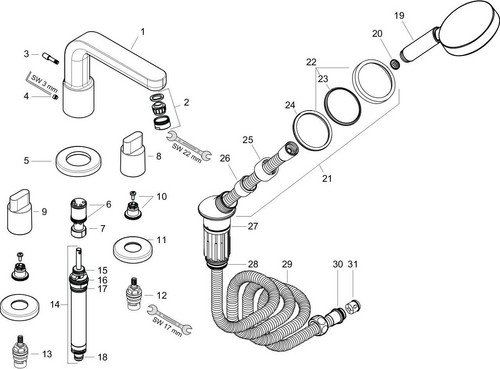 1
3
SW 3 mm
4
2
SW 22 mm
5
8
9
6
7
10
11
15
16
17
14
12
SW 17 mm
13
18
19
20
22
23
24
25
26
21
27
28
29
30
31