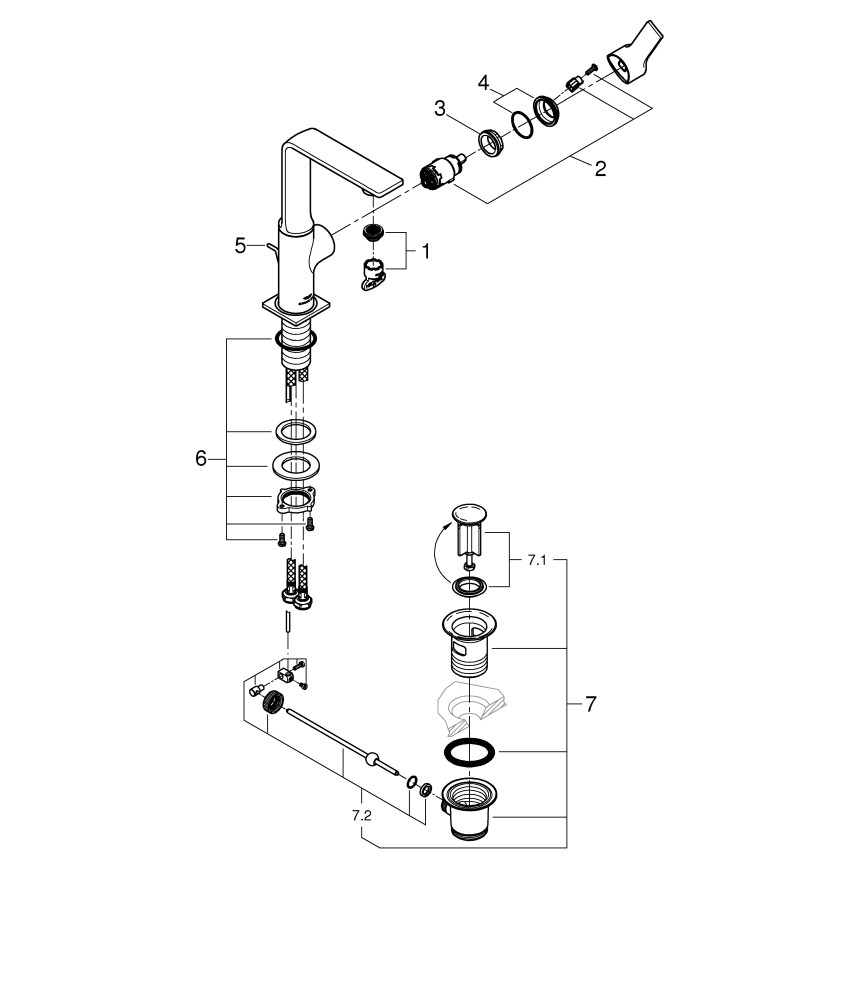 4
3
2
5
1
6
7.1
7
7.2