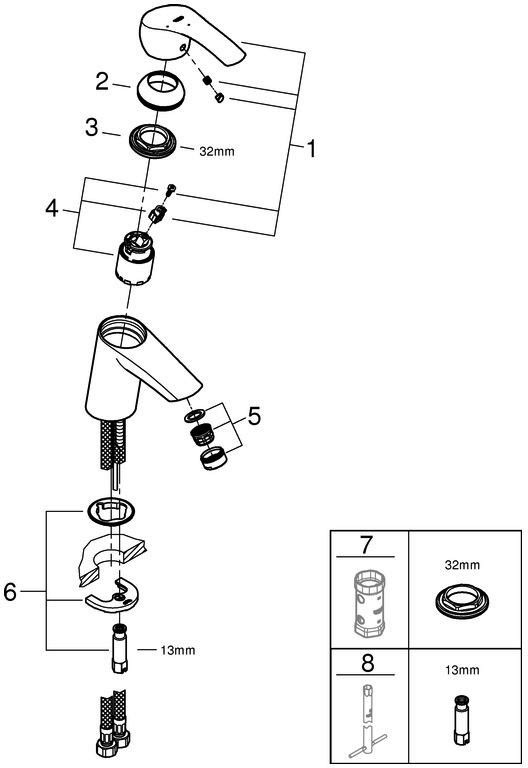 2
3
32mm
1
4
5
6
13mm

| 7 | 32mm |
|---|---|
| 8 | 13mm |