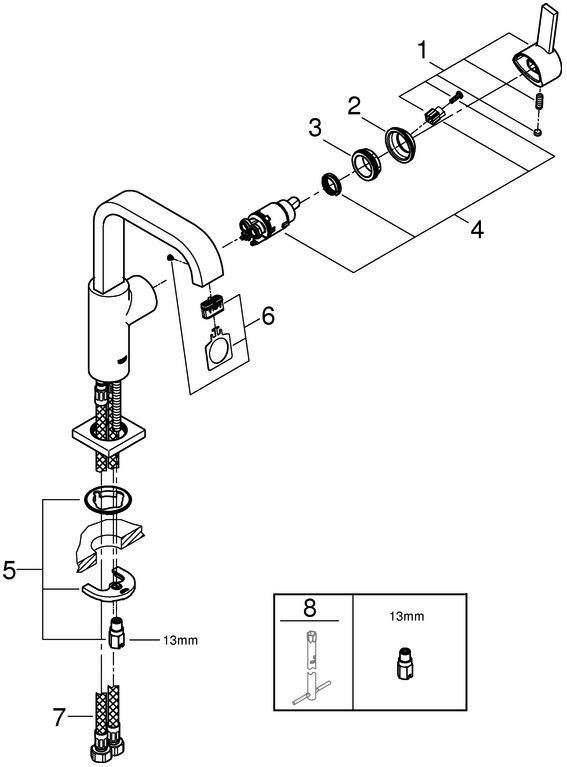 1
2
3
4
6
5
13mm
7
8
13mm