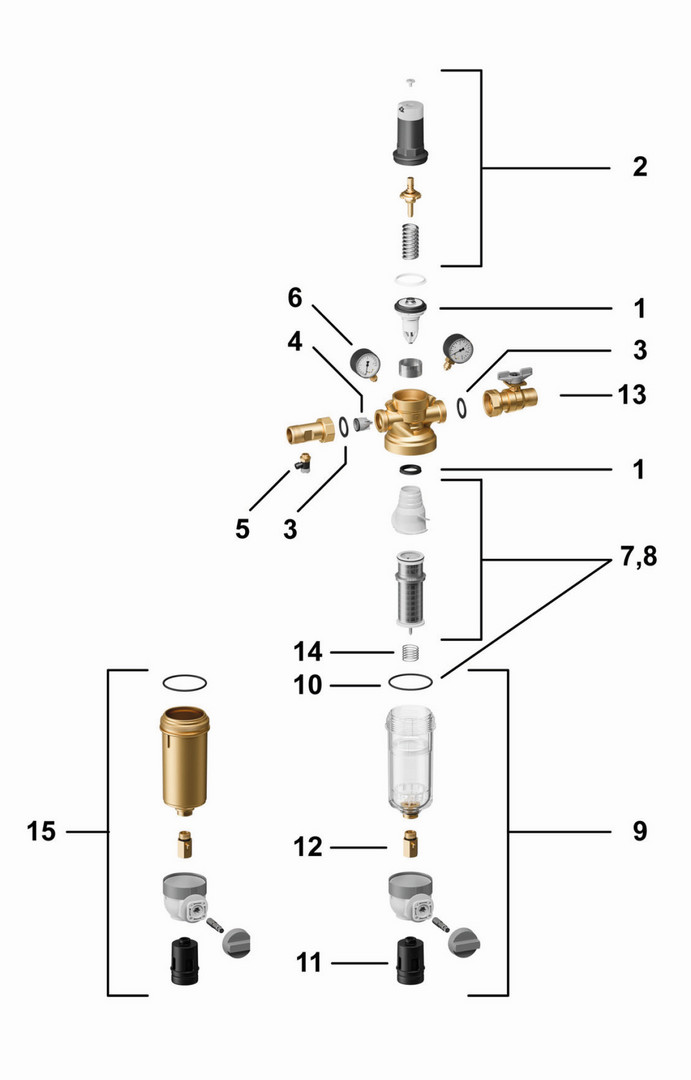 2

6

1

4

3

13

1

5

3

7,8

14

10

15

12

9

11