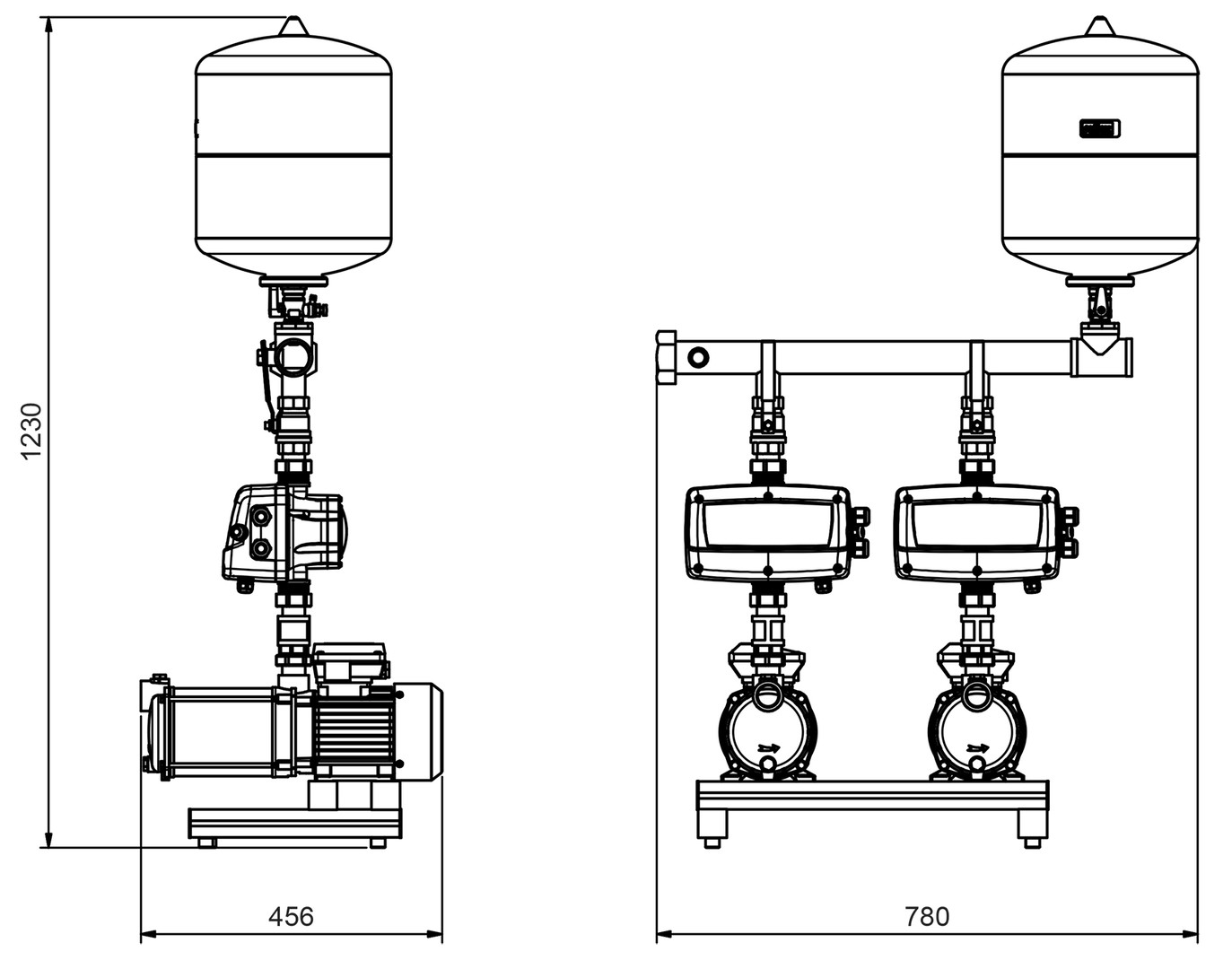 1230

456

780