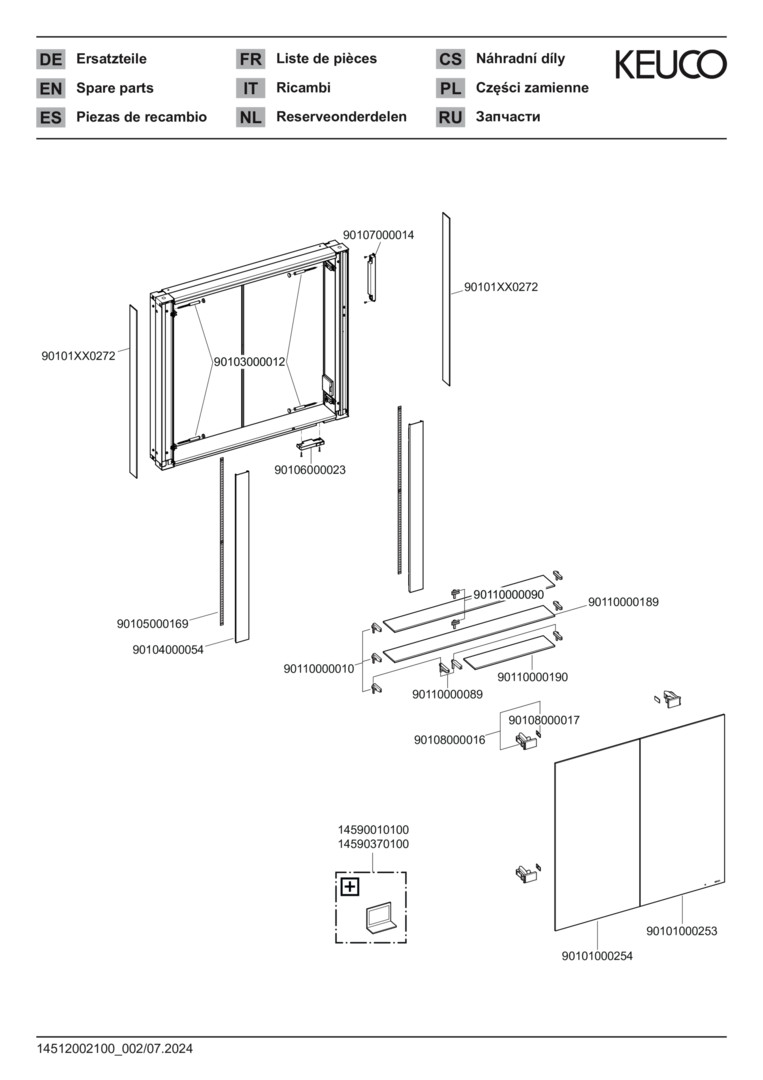 DE Ersatzteile
EN Spare parts
ES Piezas de recambio
FR Liste de pièces
IT Ricambi
NL Reserveonderdelen
CS Náhradní díly
PL Części zamienne
RU Запчасти

KEUCO

90107000014
90101XX0272
90101XX0272
90103000012
90106000023
90105000169
90104000054
90110000090
90110000189
90110000010
90110000089
90110000190
90108000017
90108000016
14590010100
14590370100
90101000253
90101000254

14512002100_002/07.2024