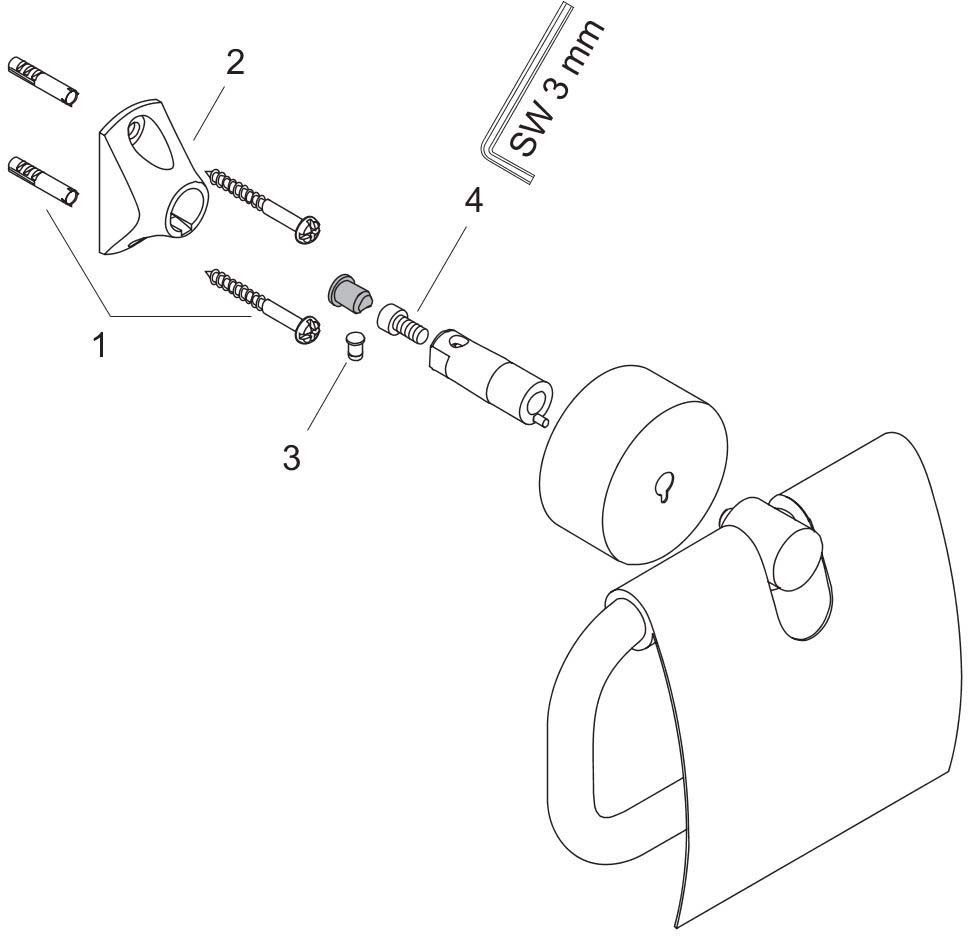 2

SW 3 mm

4

1

3