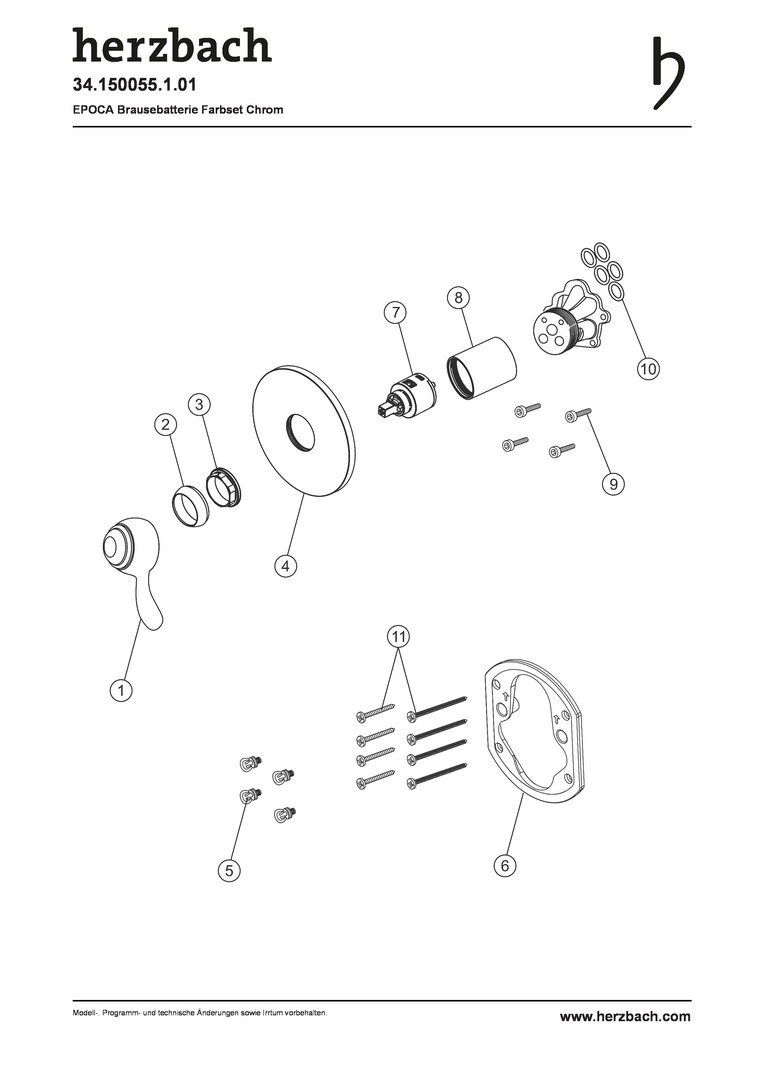 herzbach

34.150055.1.01

EPOCA Brausebatterie Farbset Chrom

8
7
10
3
2
9
4
11
1
5
6

Modell-, Programm- und technische Änderungen sowie Irrtum vorbehalten.

www.herzbach.com