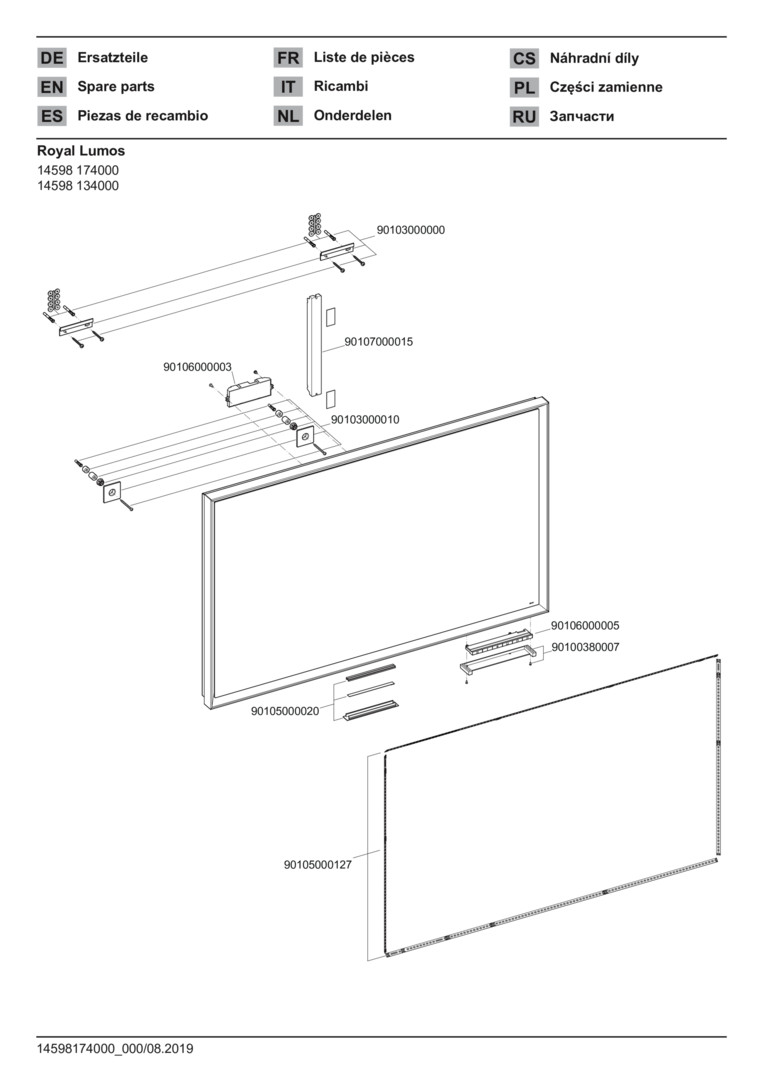 DE Ersatzteile
EN Spare parts
ES Piezas de recambio

FR Liste de pièces
IT Ricambi
NL Onderdelen

CS Náhradní díly
PL Części zamienne
RU Запчасти

Royal Lumos
14598 174000
14598 134000

90103000000
90107000015
90106000003
90103000010
90106000005
90100380007
90105000020
90105000127

14598174000_000/08.2019