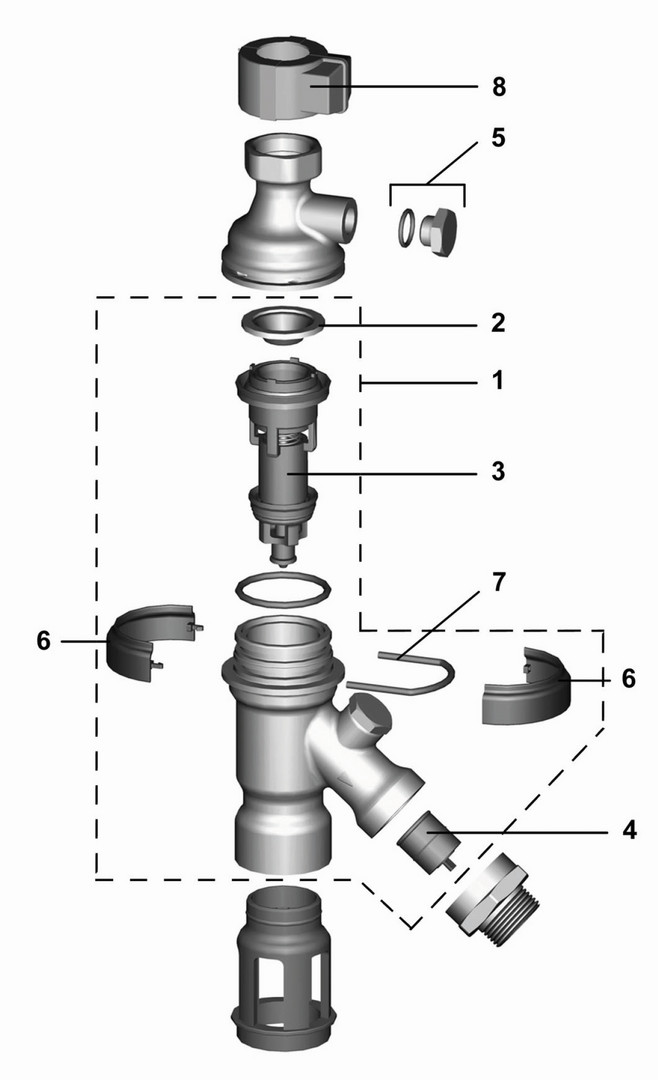 8
5
2
1
3
7
6
6
4