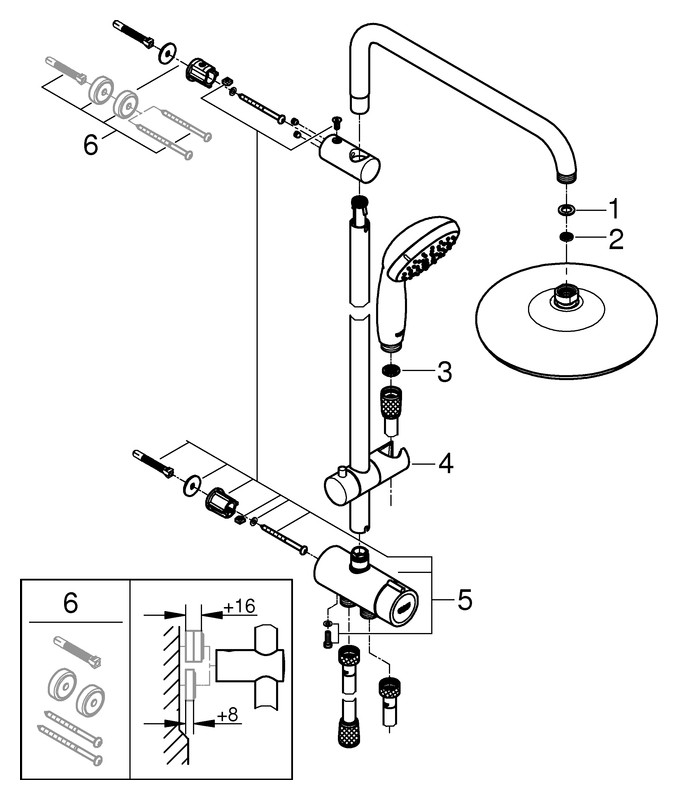 6
1
2
3
4
5
6
+16
+8