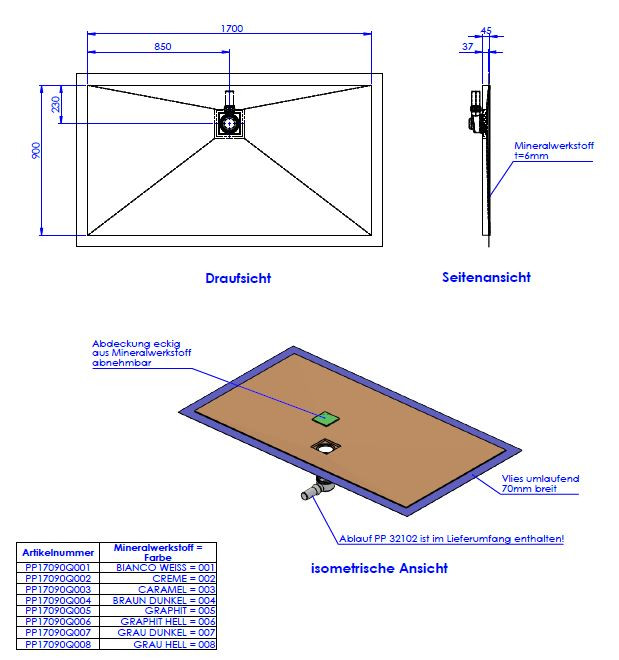 1700
850
230
900
45
37
Mineralwerkstoff
t=6mm

Draufsicht

Seitenansicht

Abdeckung eckig
aus Mineralwerkstoff
abnehmbar

Vlies umlaufend
70mm breit

Ablauf PP 32102 ist im Lieferumfang enthalten!

isometrische Ansicht

| Artikelnummer | Mineralwerkstoff = Farbe |
|---|---|
| PP17090Q001 | BIANCO WEISS = 001 |
| PP17090Q002 | CREME = 002 |
| PP17090Q003 | CARAMEL = 003 |
| PP17090Q004 | BRAUN DUNKEL = 004 |
| PP17090Q005 | GRAPHIT = 005 |
| PP17090Q006 | GRAPHIT HELL = 006 |
| PP17090Q007 | GRAU DUNKEL = 007 |
| PP17090Q008 | GRAU HELL = 008 |