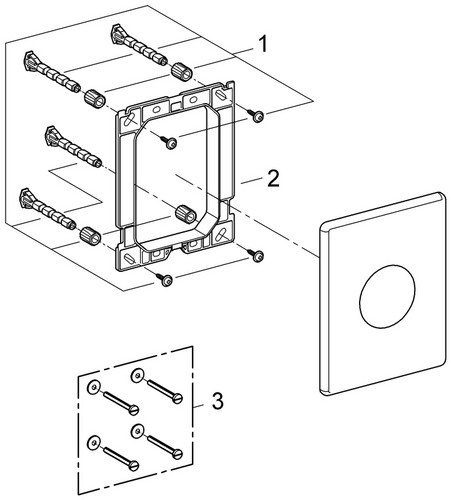 1
2
3