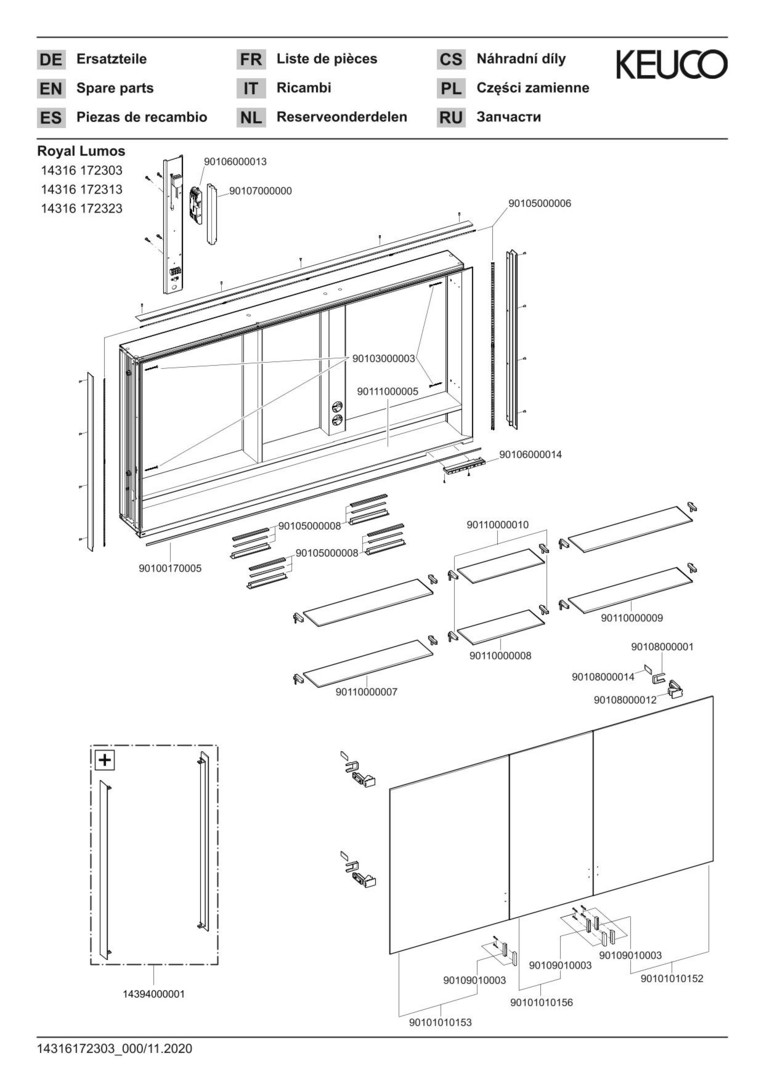 DE Ersatzteile
EN Spare parts
ES Piezas de recambio

FR Liste de pièces
IT Ricambi
NL Reserveonderdelen

CS Náhradní díly
PL Części zamienne
RU Запчасти

KEUCO

Royal Lumos
14316 172303
14316 172313
14316 172323

90106000013
90107000000
90105000006
90103000003
90111000005
90106000014
90105000008
90105000008
90100170005
90110000010
90110000009
90110000008
90110000007
90108000001
90108000014
90108000012

+

14394000001

90109010003
90109010003
90109010003
90101010152
90101010156
90101010153

14316172303_000/11.2020