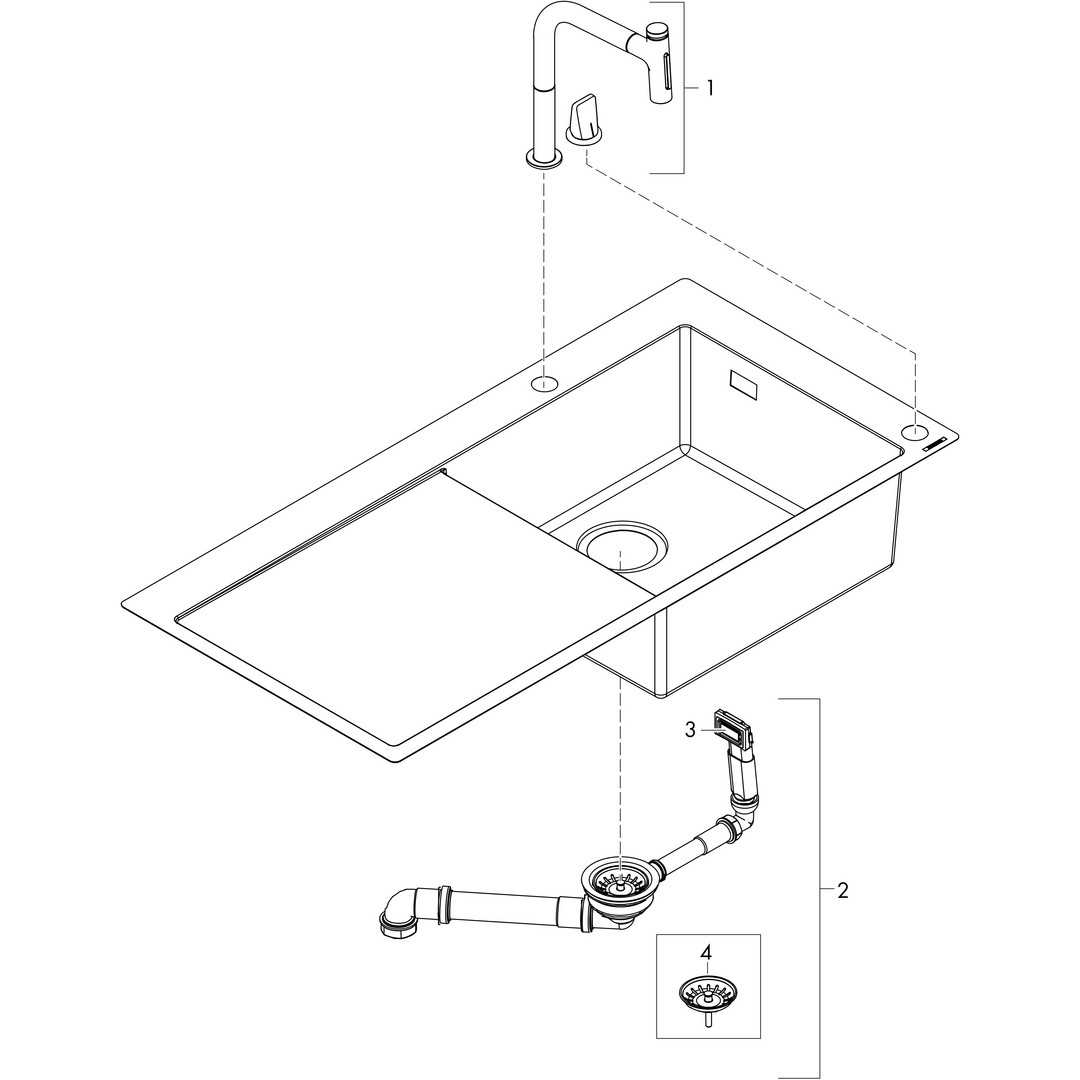 1
3
2
4