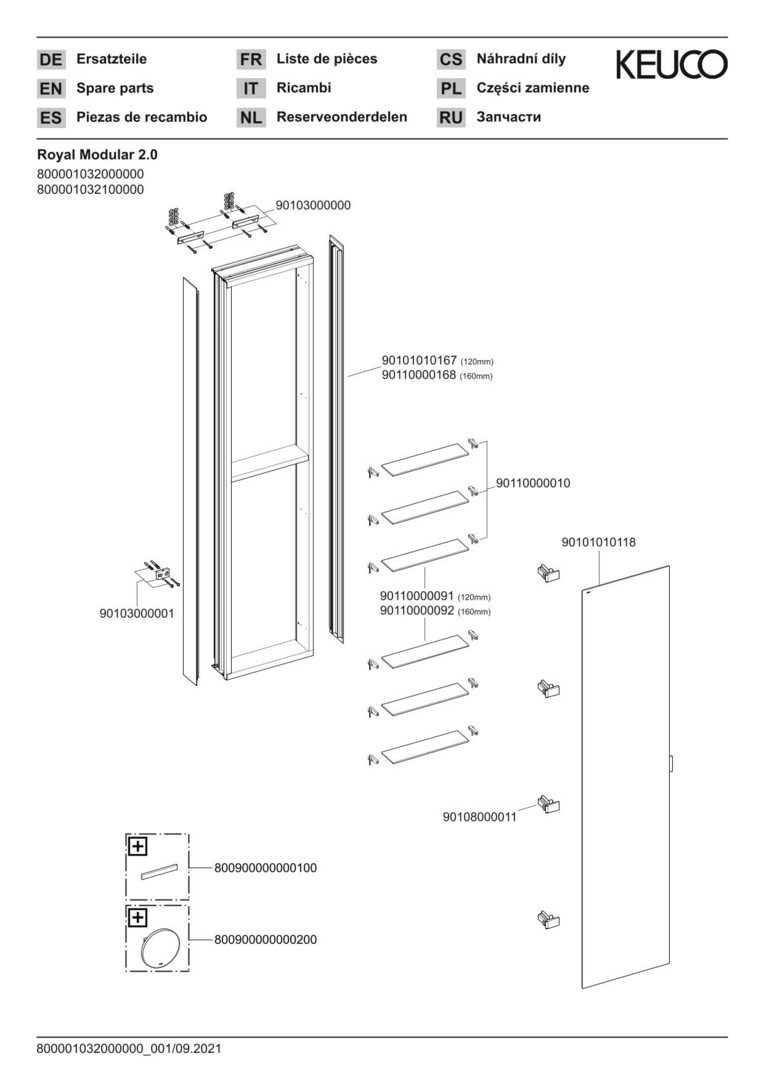 DE Ersatzteile
EN Spare parts
ES Piezas de recambio

FR Liste de pièces
IT Ricambi
NL Reserveonderdelen

CS Náhradní díly
PL Części zamienne
RU Запчасти

KEUCO

Royal Modular 2.0
800001032000000
800001032100000

90103000000

90101010167 (120mm)
90110000168 (160mm)

90110000010

90101010118

90103000001

90110000091 (120mm)
90110000092 (160mm)

90108000011

800900000000100

800900000000200

800001032000000_001/09.2021