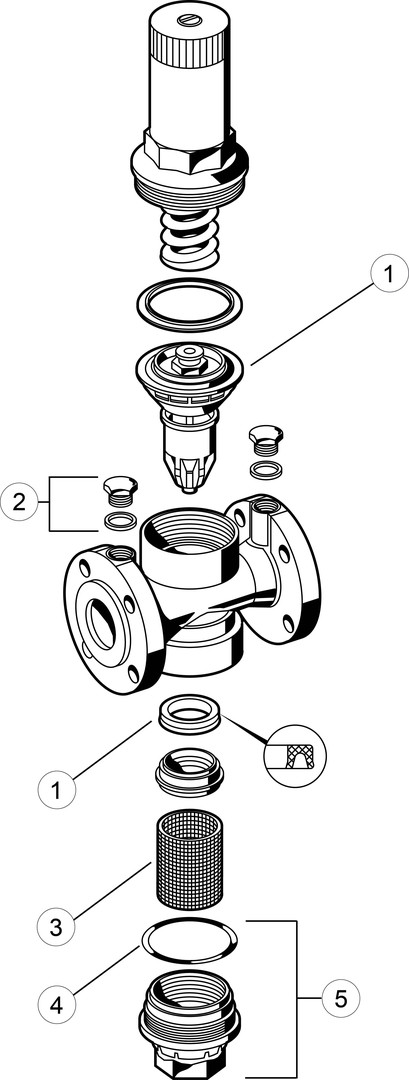 1
2
1
3
4
5