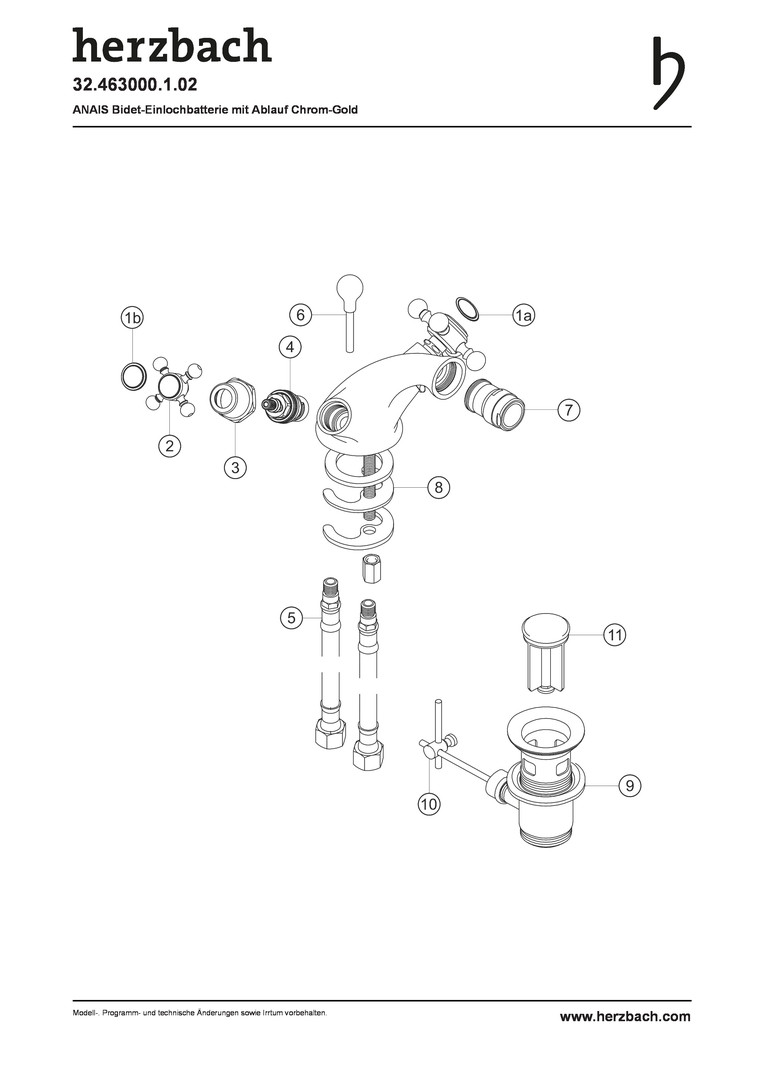 herzbach

32.463000.1.02

ANAIS Bidet-Einlochbatterie mit Ablauf Chrom-Gold

1b

6

1a

4

7

2

3

8

5

11

9

10

Modell-, Programm- und technische Änderungen sowie Irrtum vorbehalten.

www.herzbach.com