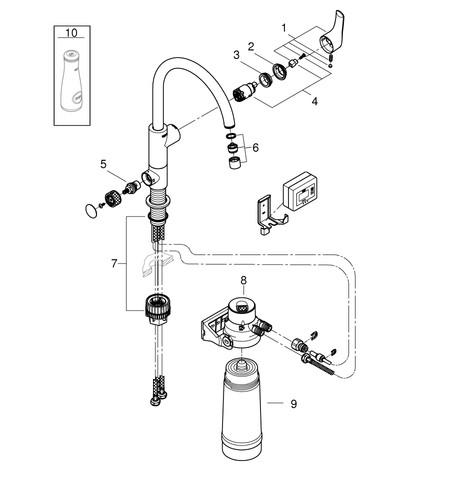 10
1
2
3
4
5
6
7
8
9