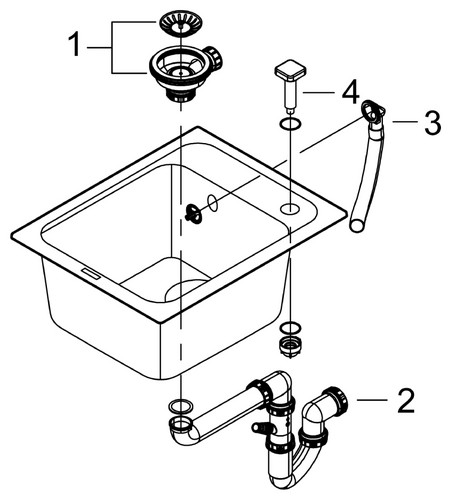 1
4
3
2