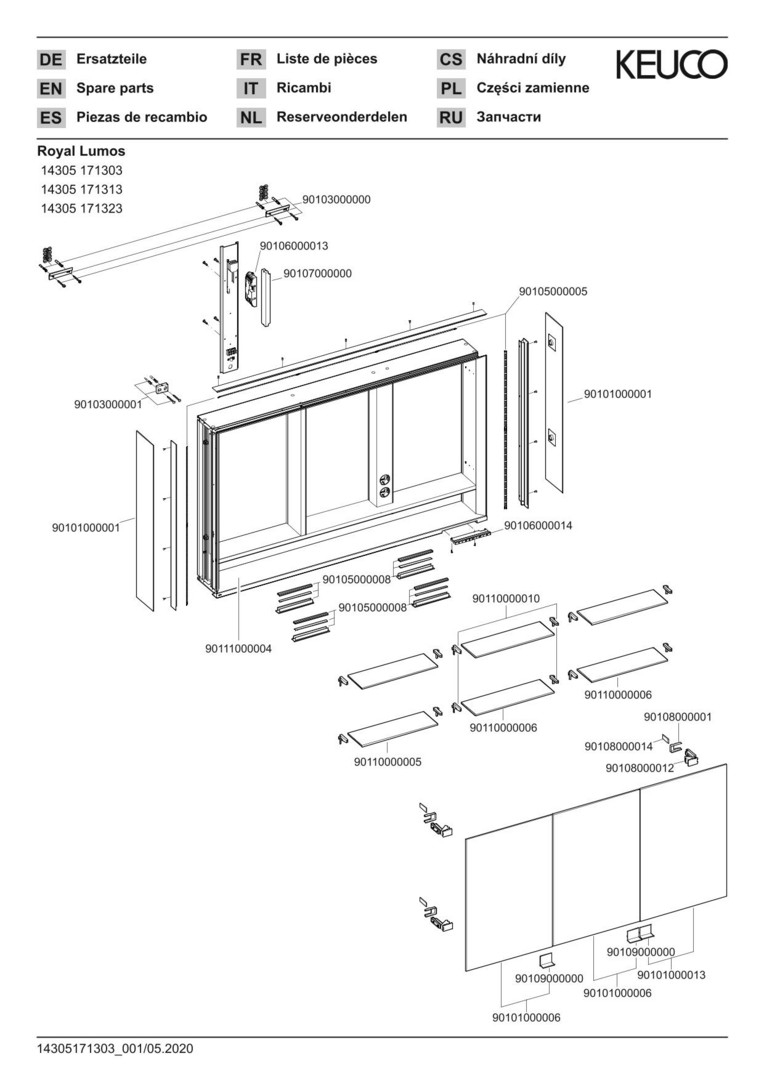 DE Ersatzteile
EN Spare parts
ES Piezas de recambio
FR Liste de pièces
IT Ricambi
NL Reserveonderdelen
CS Náhradní díly
PL Części zamienne
RU Запчасти
KEUCO

Royal Lumos
14305 171303
14305 171313
14305 171323

90103000000
90106000013
90107000000
90105000005
90103000001
90101000001
90101000001
90106000014
90105000008
90105000008
90111000004
90110000010
90110000006
90110000006
90110000005
90108000001
90108000014
90108000012
90109000000
90109000000
90101000013
90101000006
90101000006

14305171303_001/05.2020